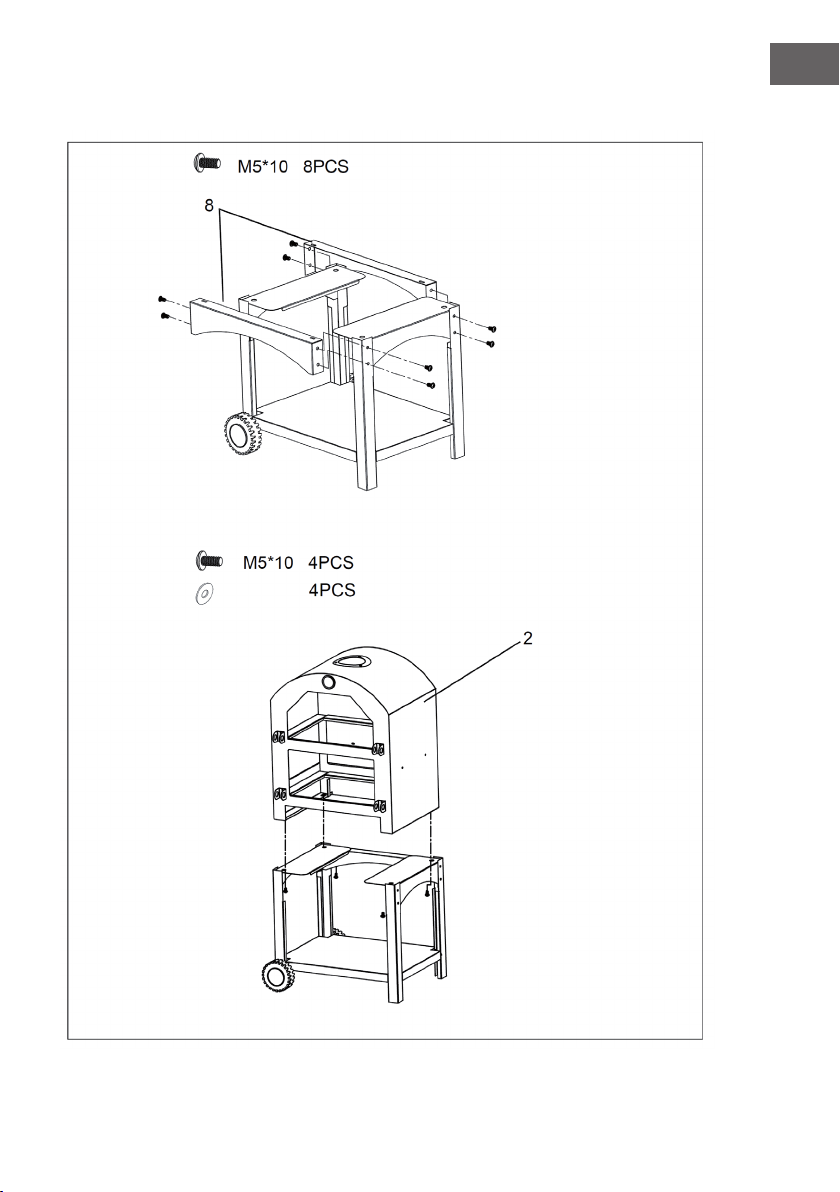 M5*10 8PCS

8

M5*10 4PCS

4PCS

2