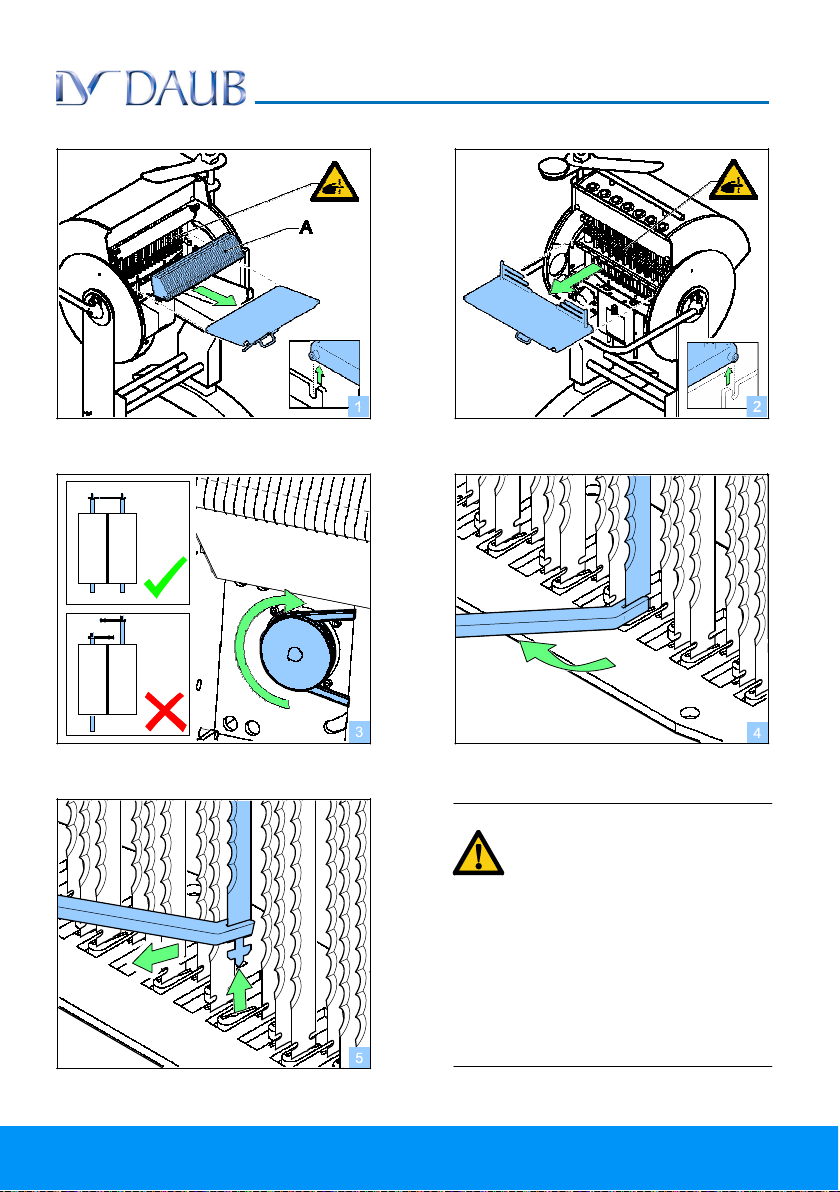 DAUB

A

1

2

3

4

5