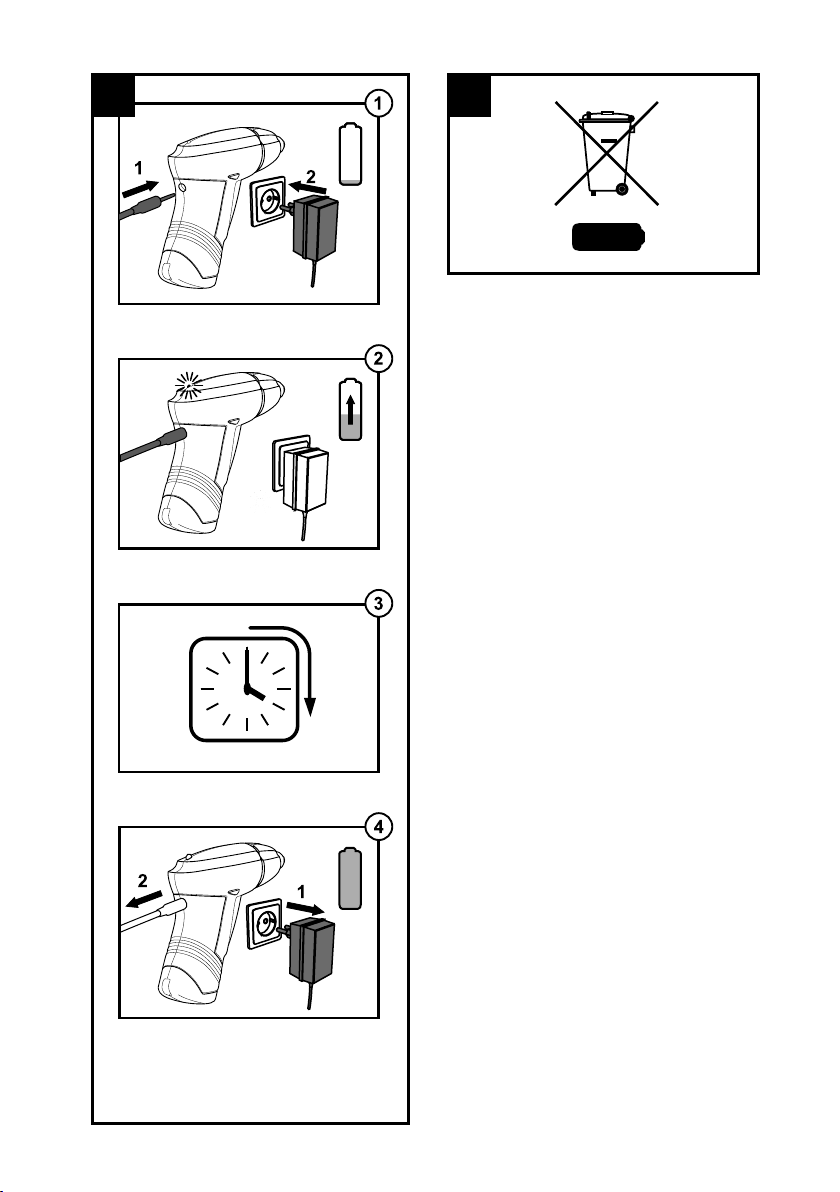 1

1

2

2

3

4

2

1