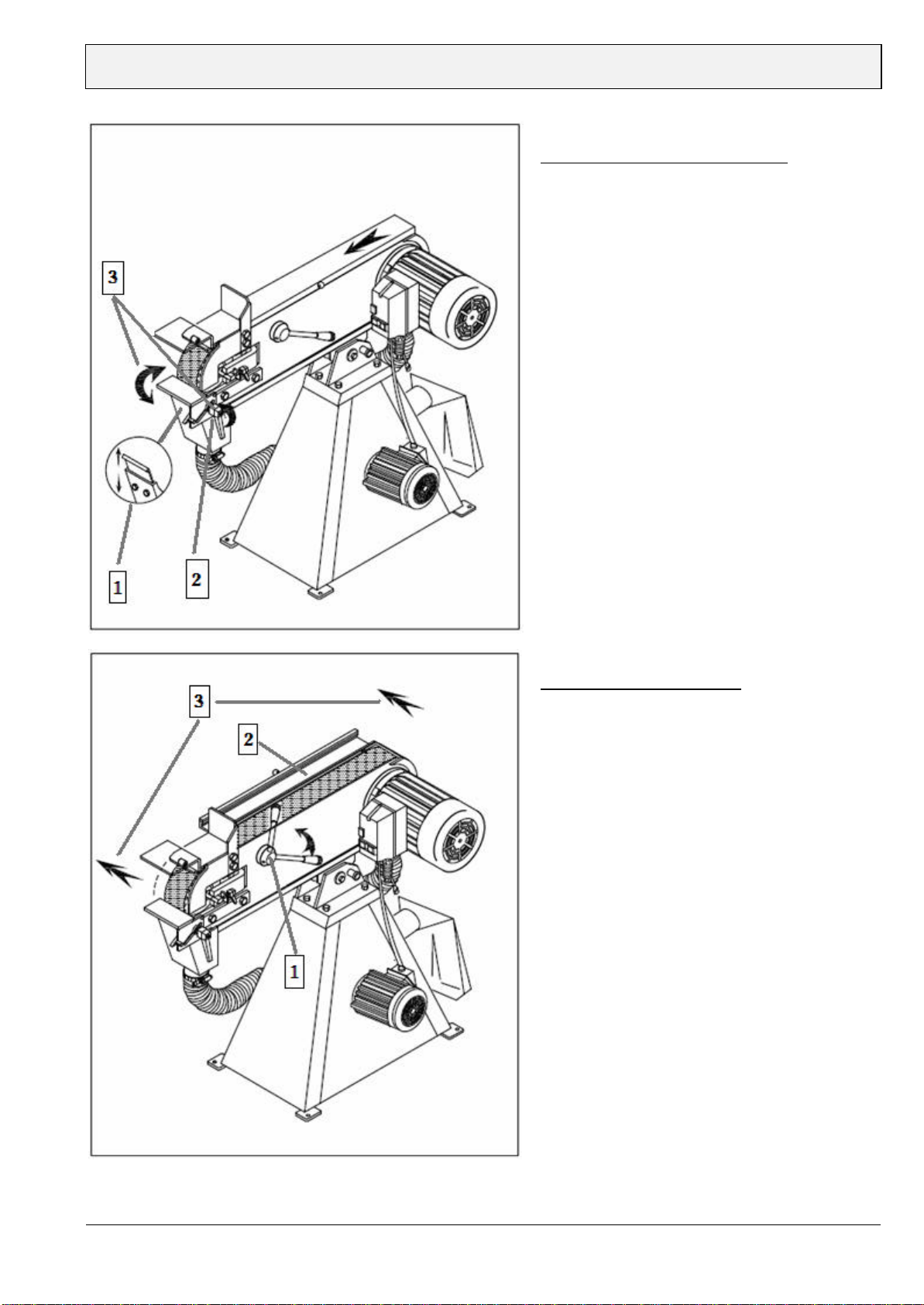 3

1

2

3

2

1