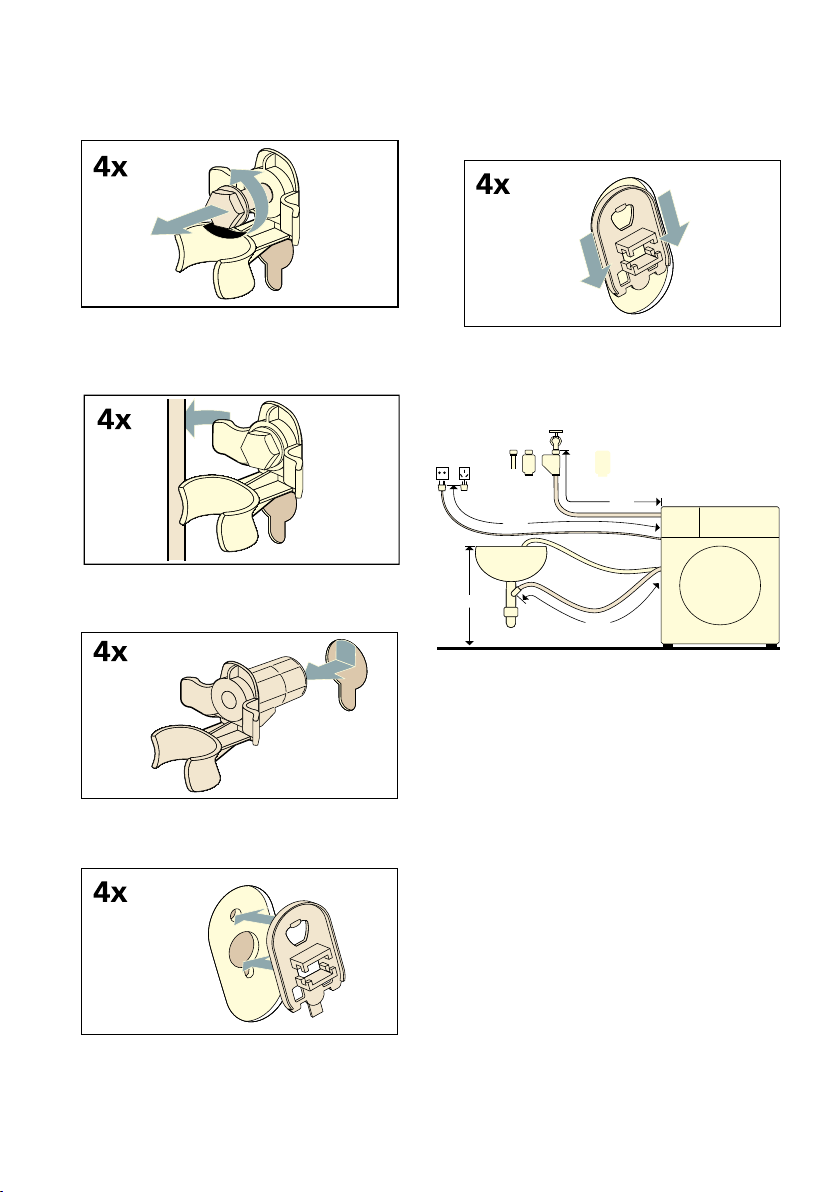 4x

4x

4x

4x

4x