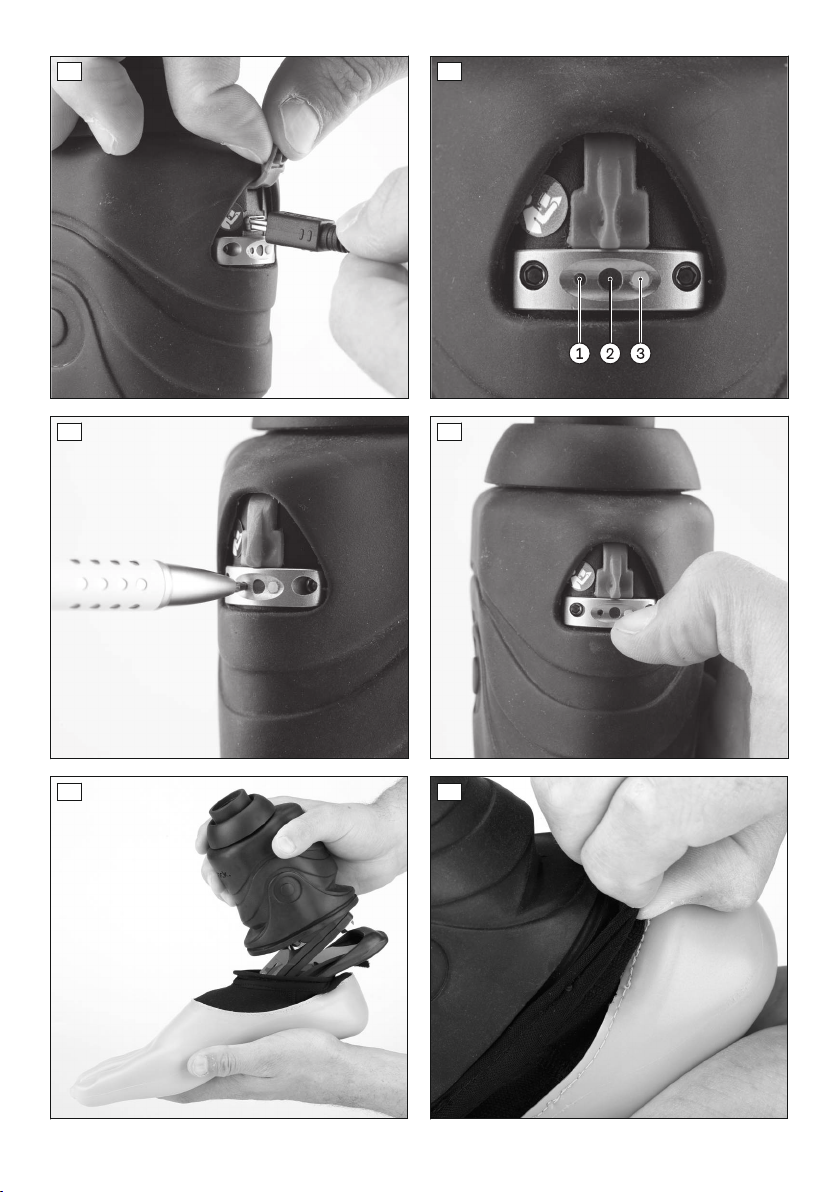 1 2 3