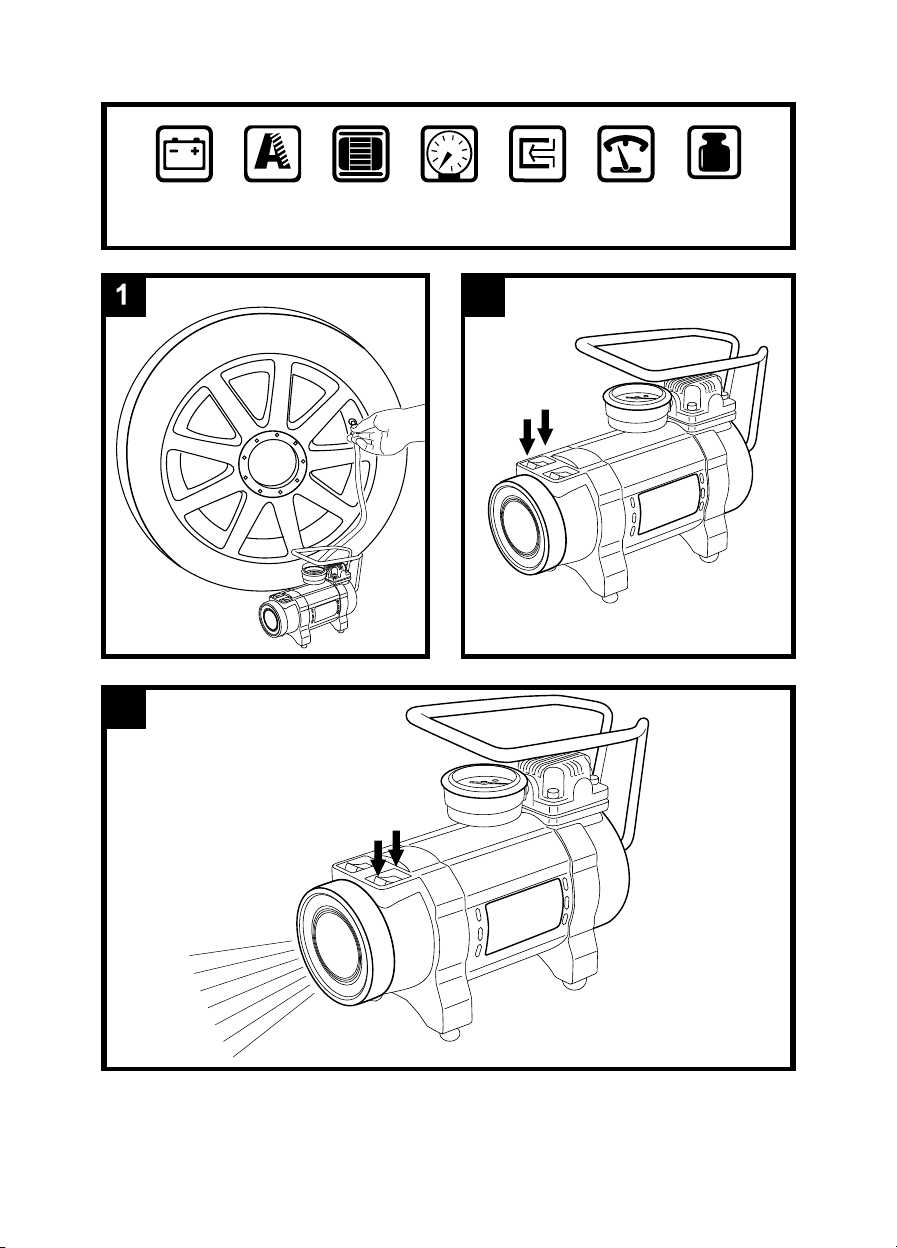 1