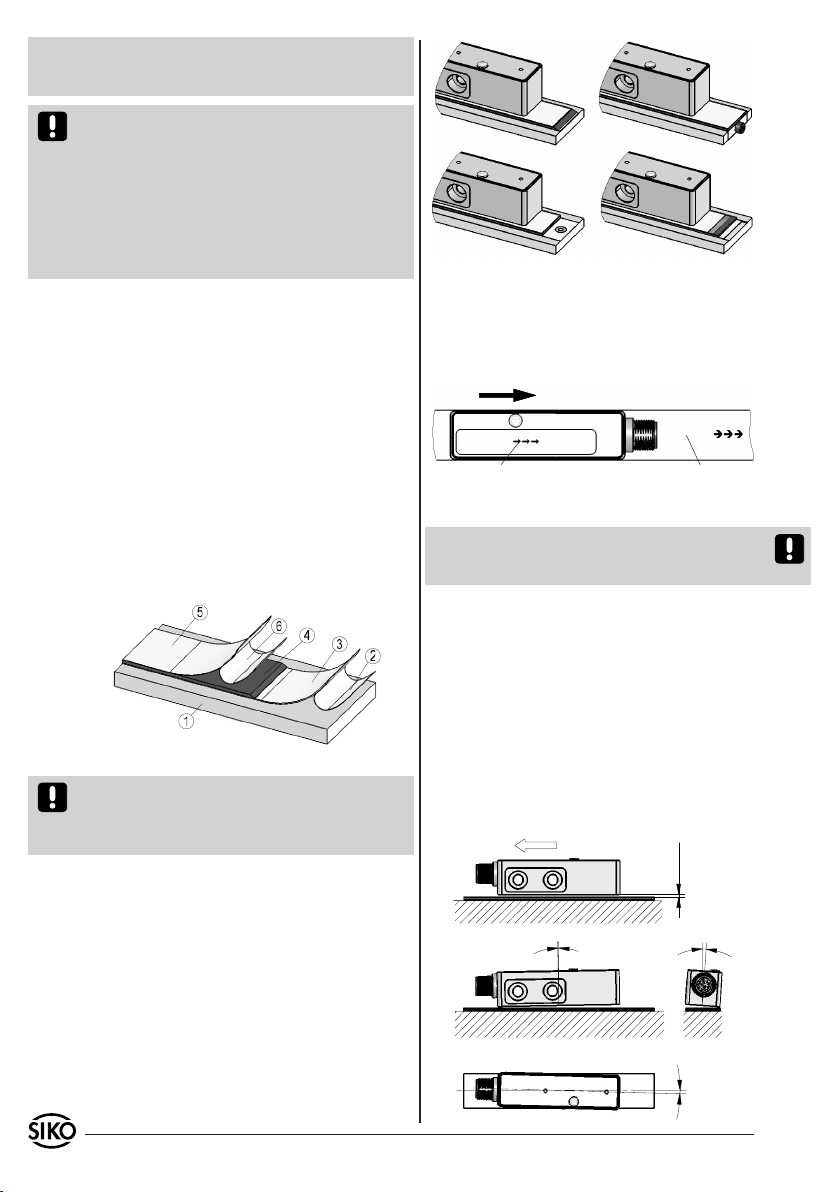 ⑤
⑥
④
③
②
①

SIKO