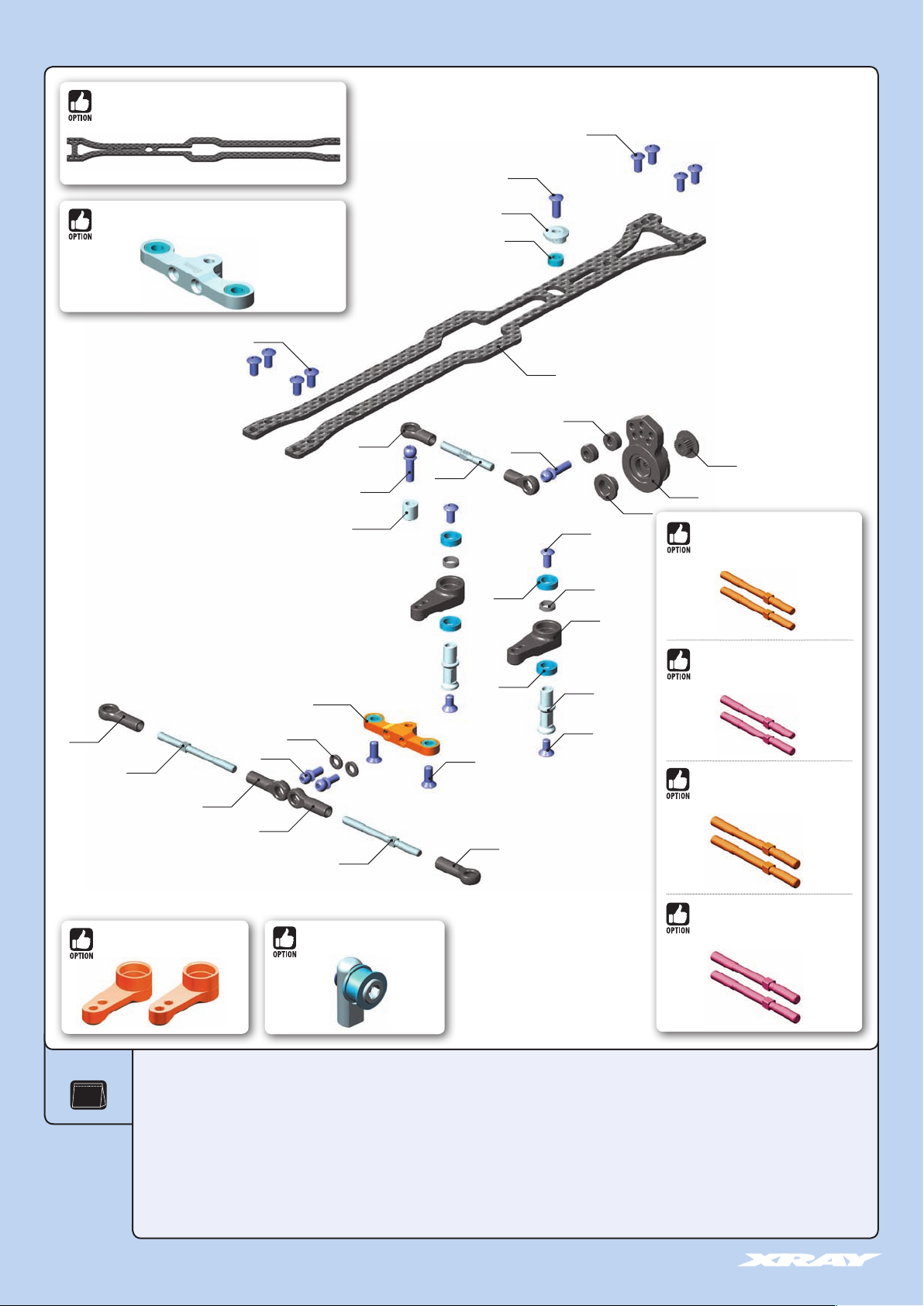 OPTION

OPTION

OPTION

OPTION

OPTION

OPTION

OPTION

OPTION

XRAY