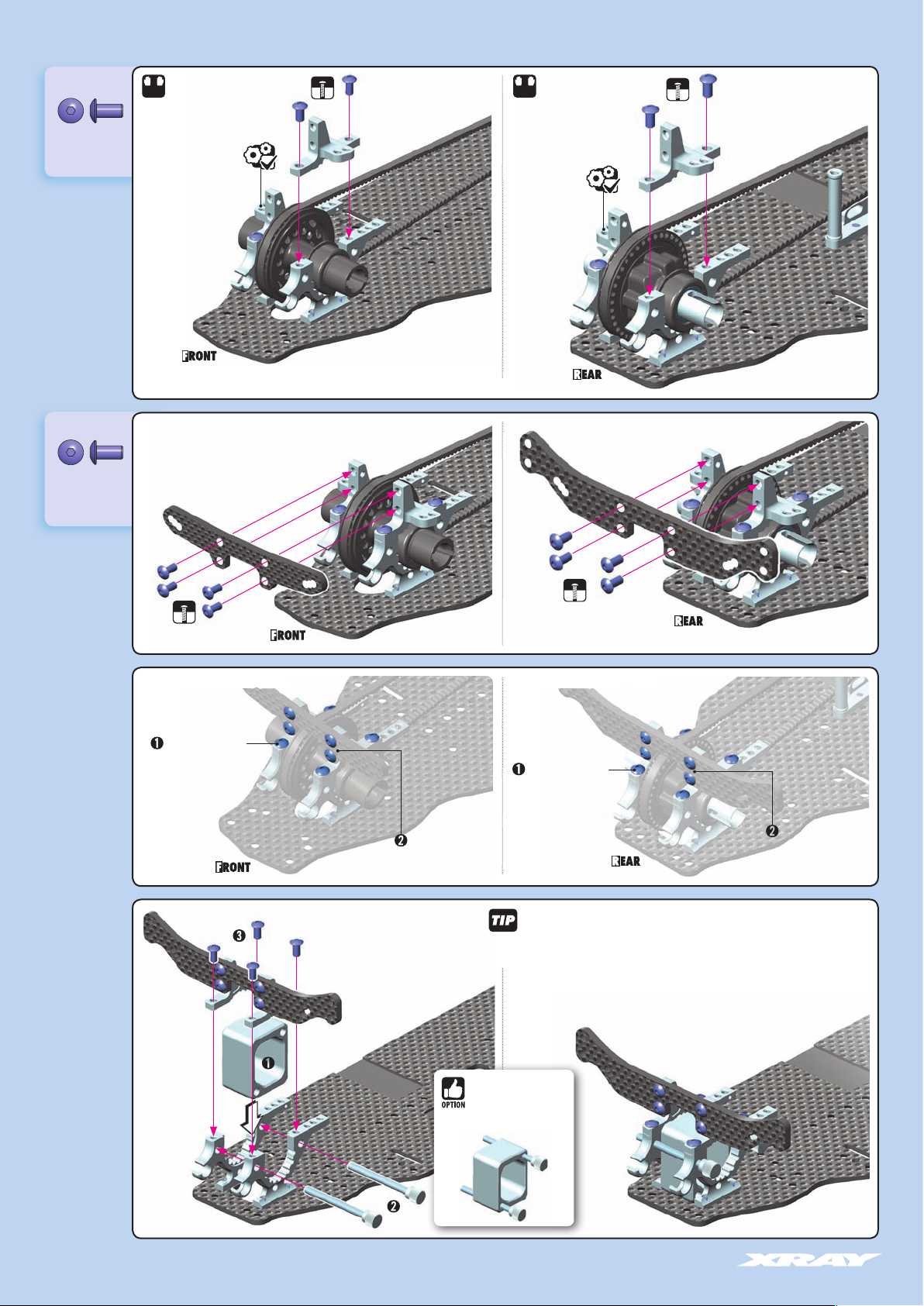 FRONT

REAR

FRONT

REAR

❶

❷

FRONT

❶

❷

REAR

TIP

❸

❶

❷

OPTION

XRAY