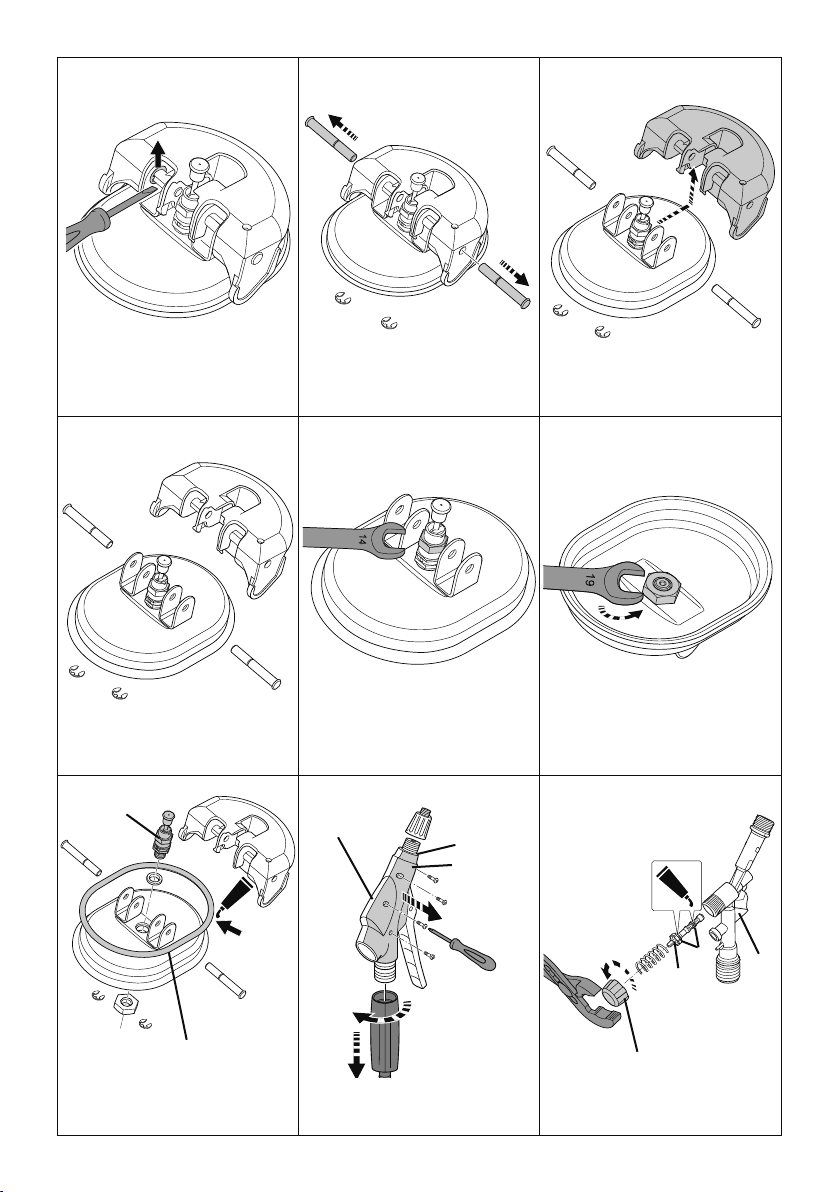 14

19