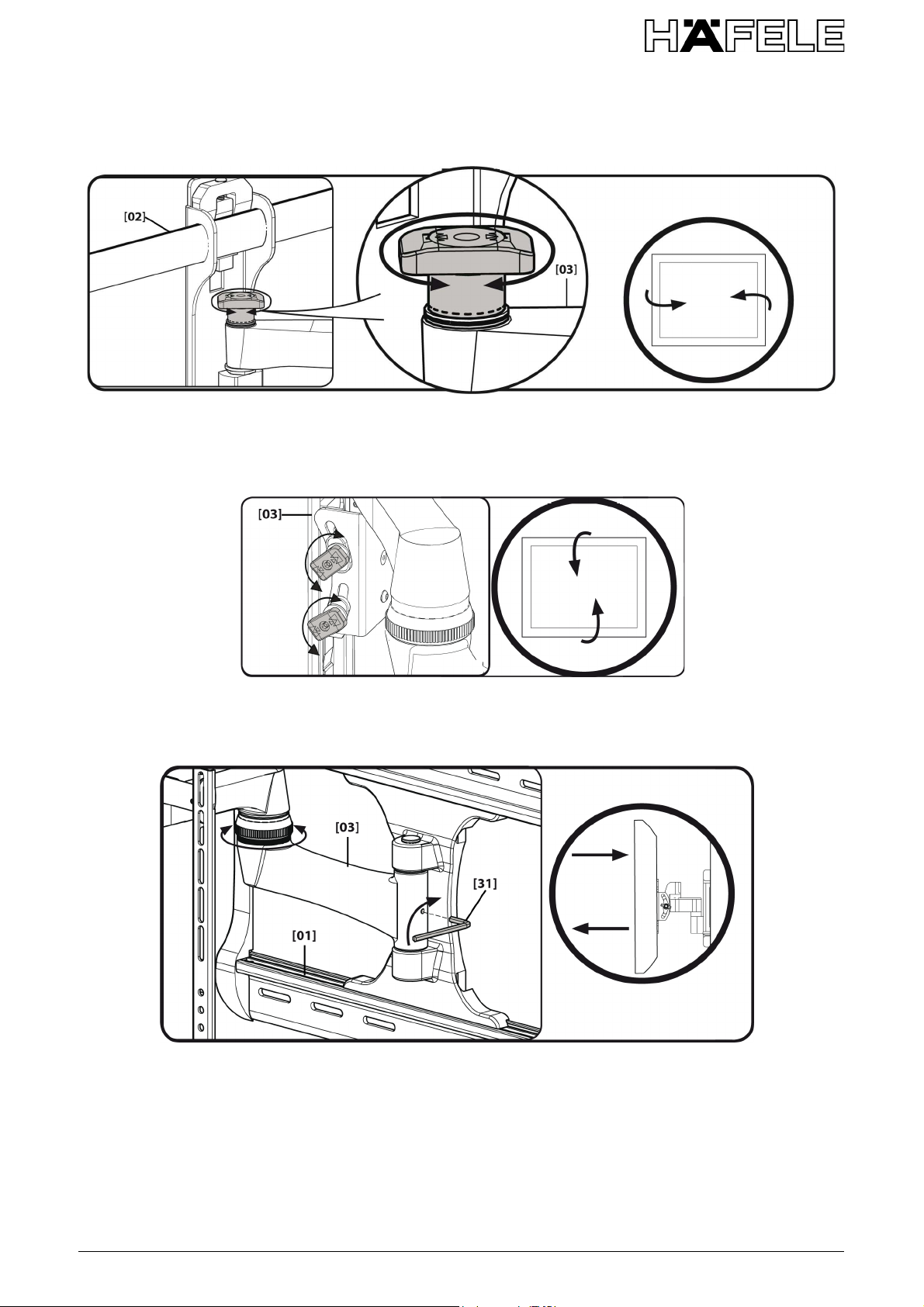 HÄFELE

[02]

[03]

[03]

[03]

[31]

[01]