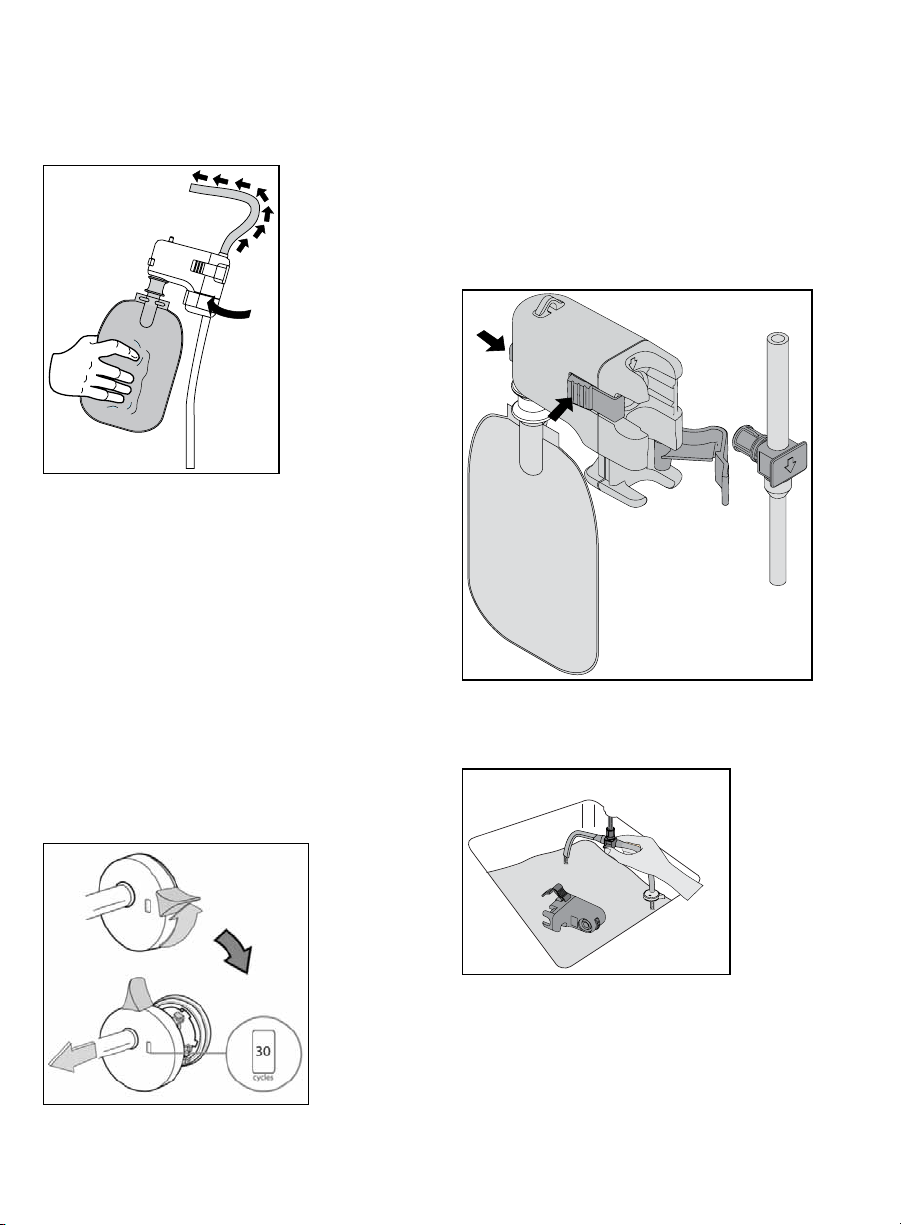 30
cycles