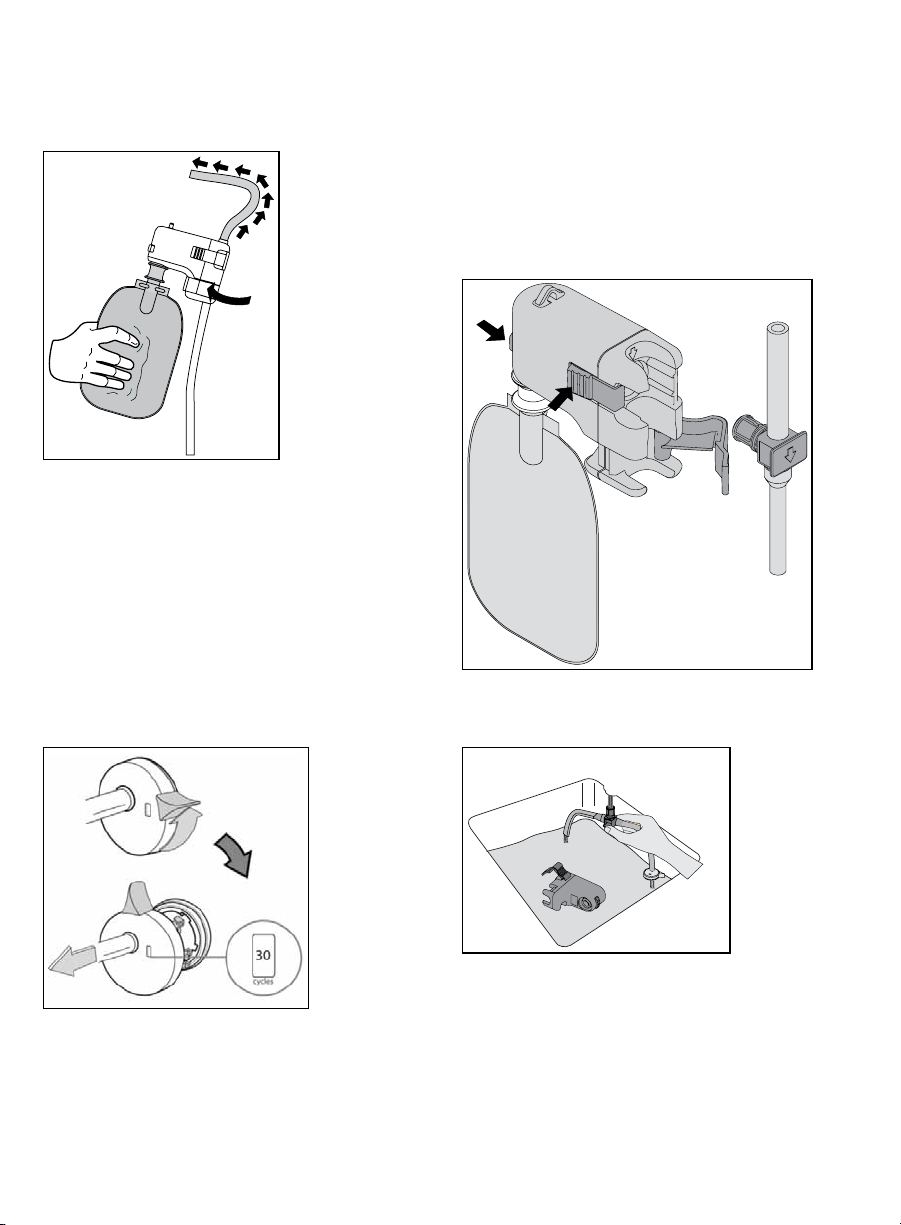 30
cycles