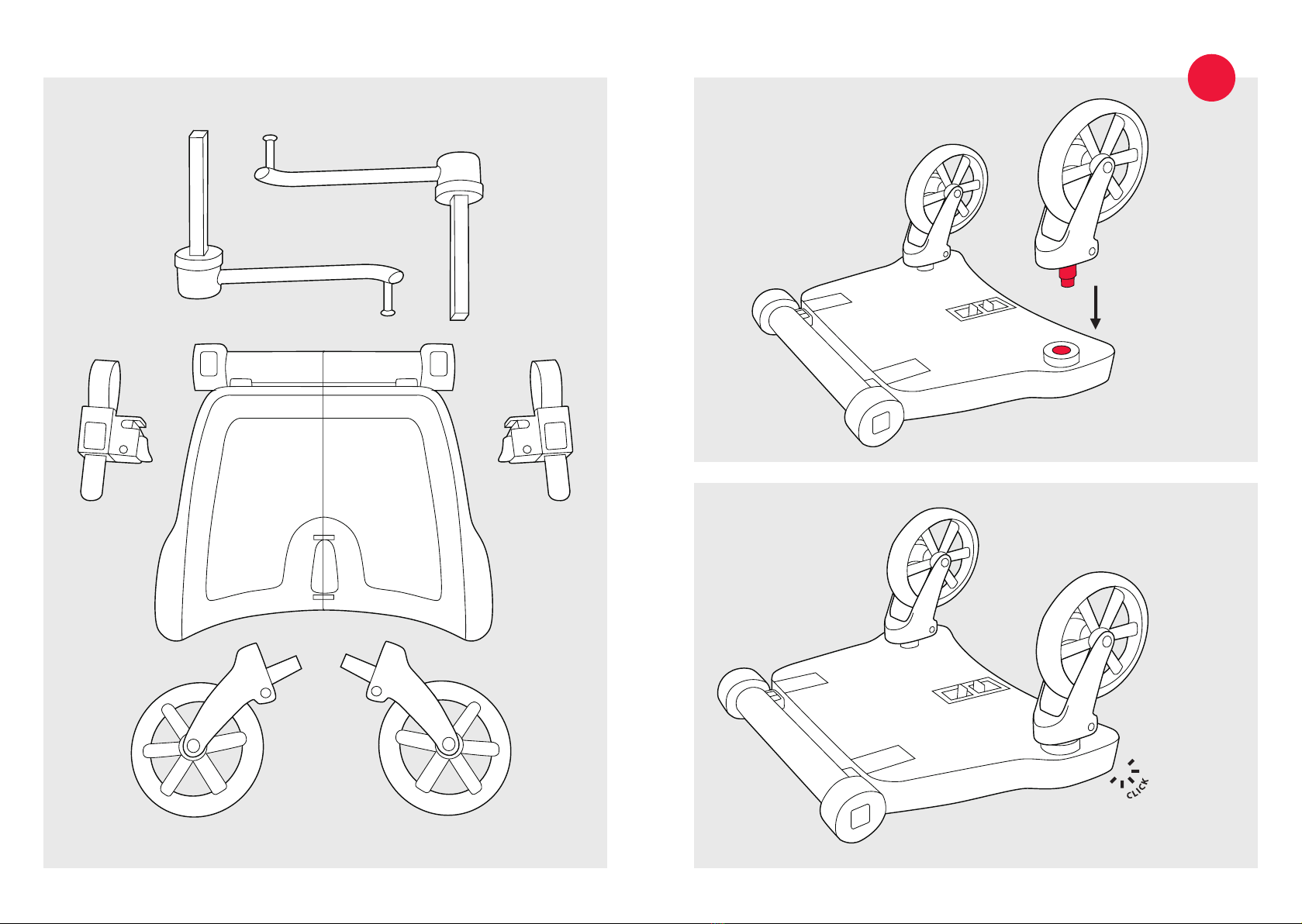 CLICK