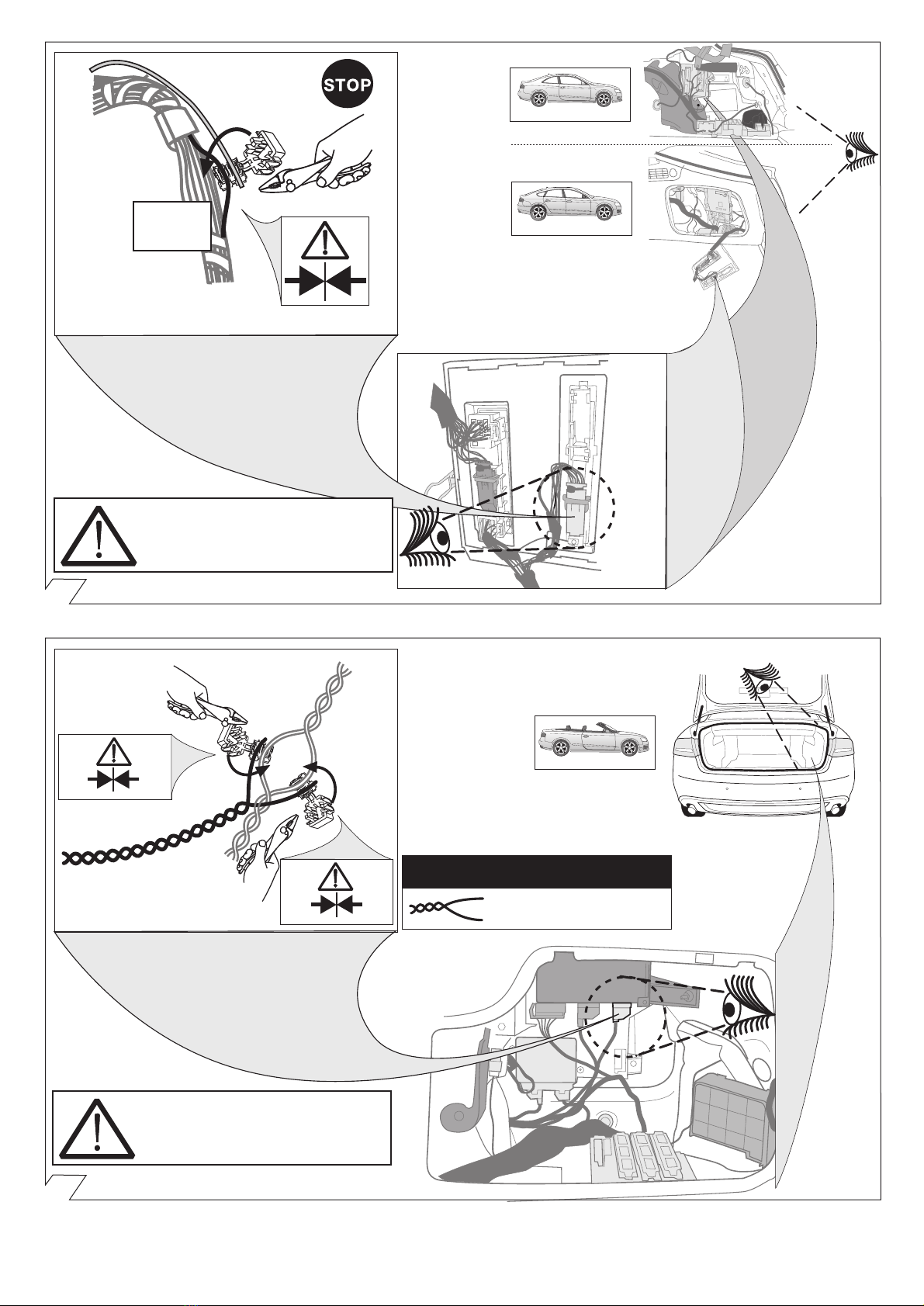 STOP