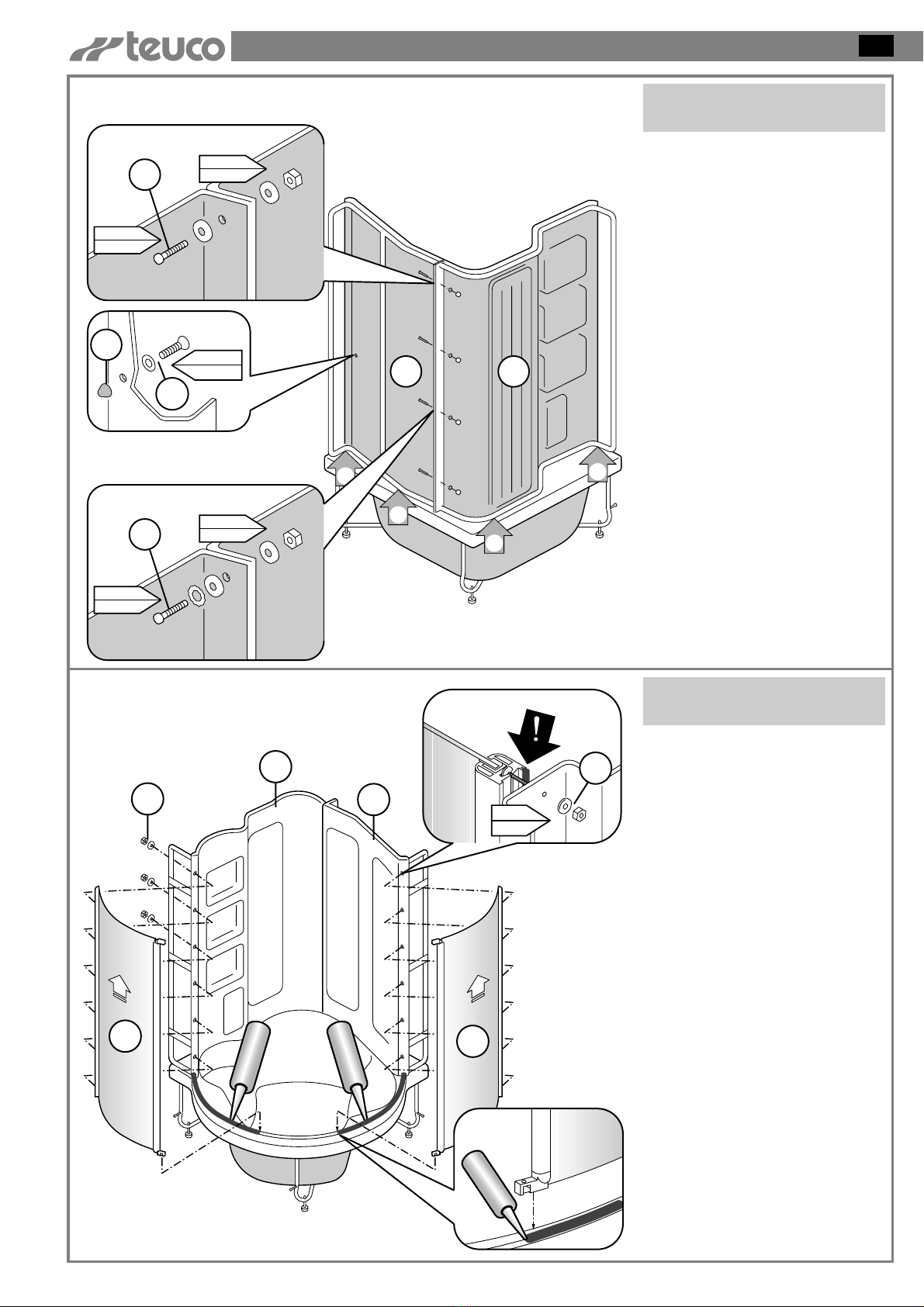 teuco