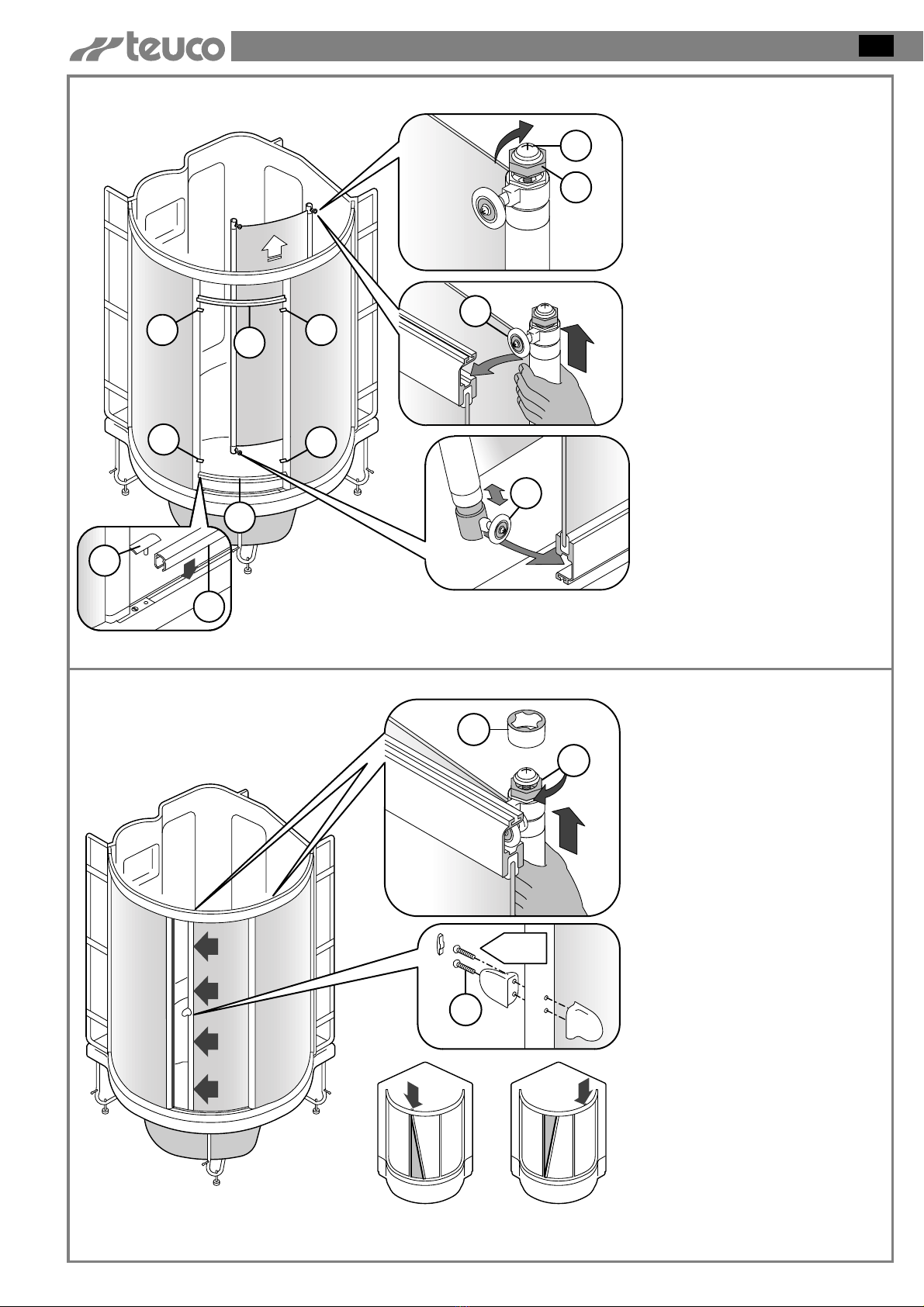 teuco