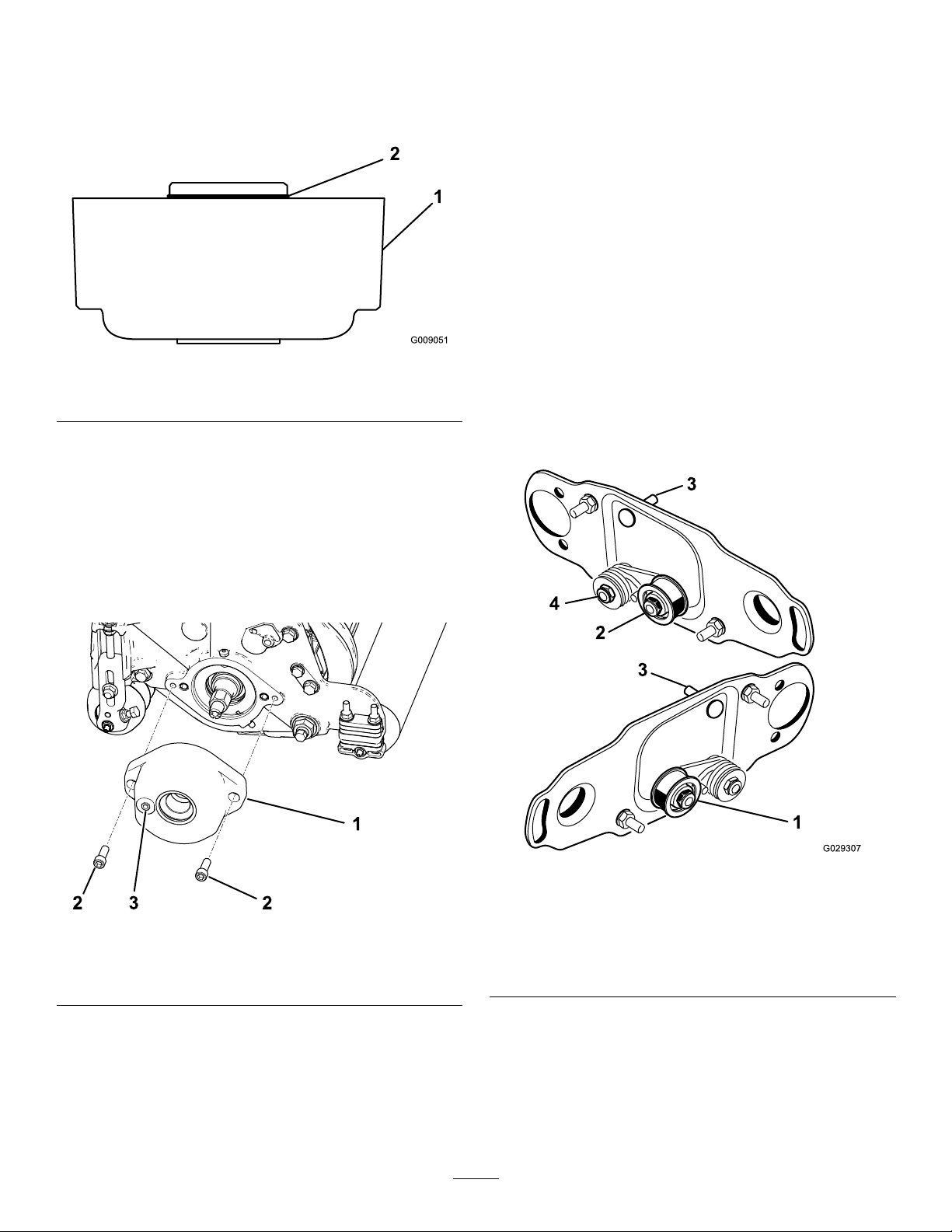 2
1
G009051

1
2 3 2

3
4
2
3
1
G029307