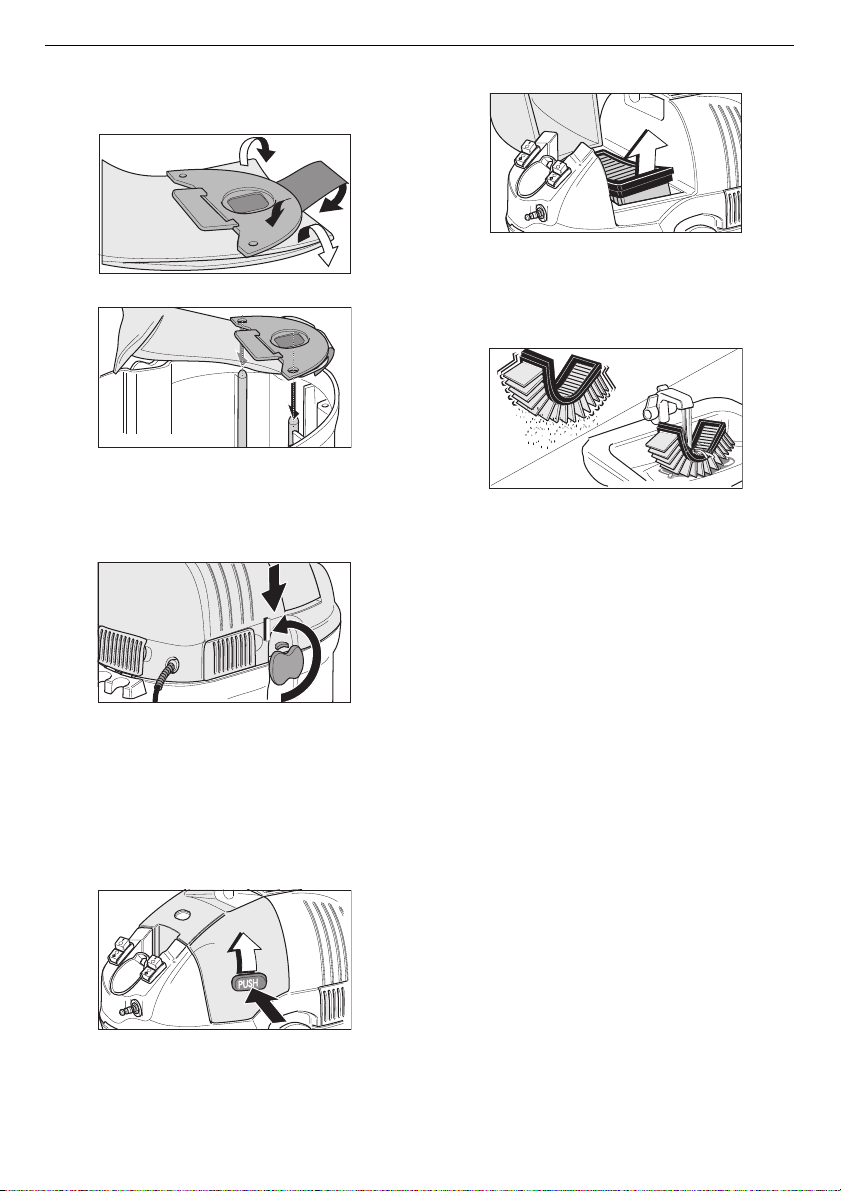 PUSH