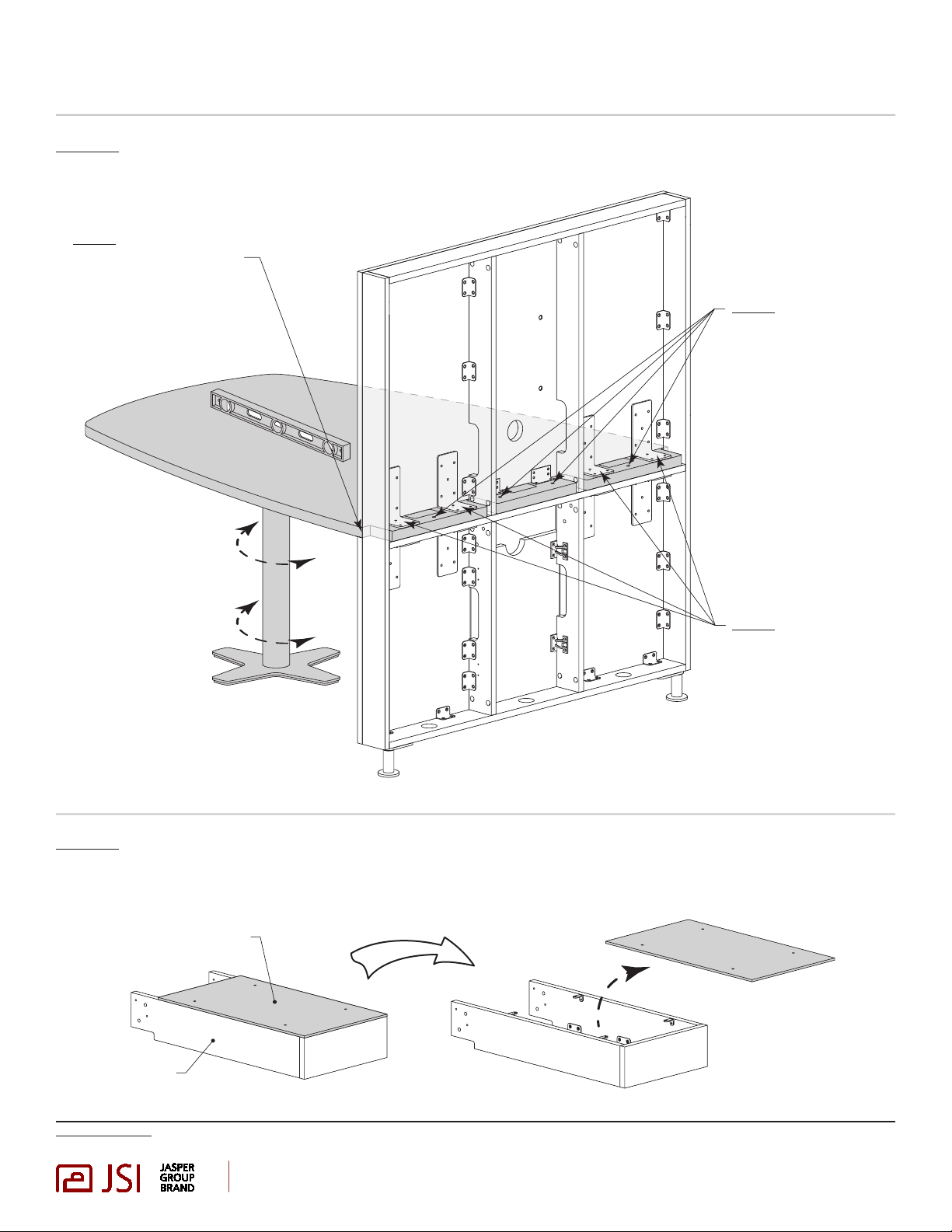 JSI JASPER GROUP BRAND