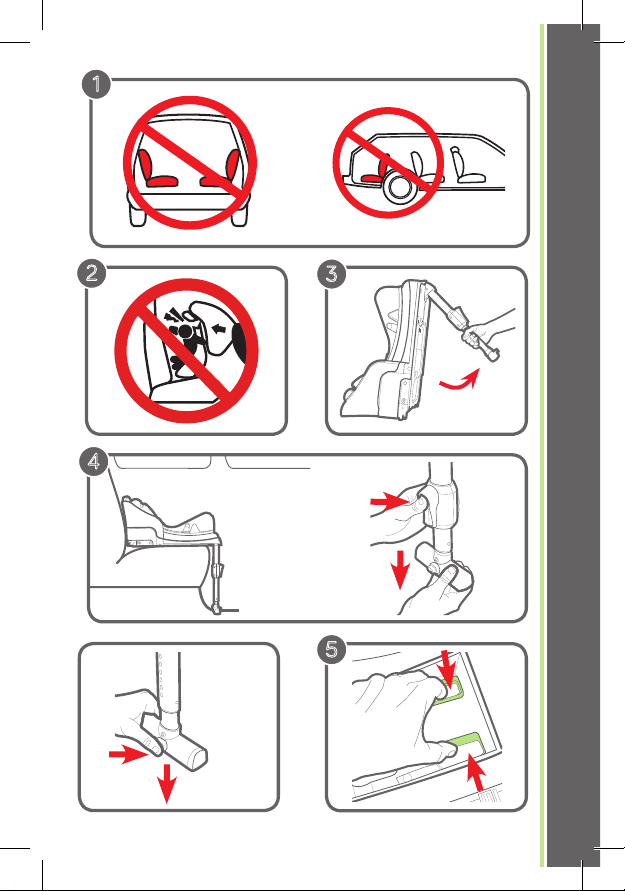 1

2

3

4

5