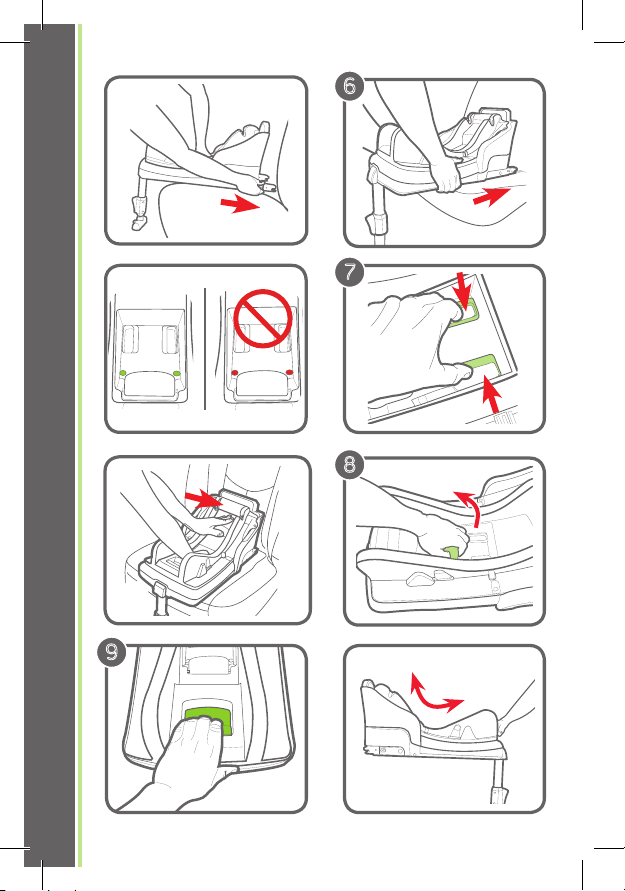 6

7

8

9