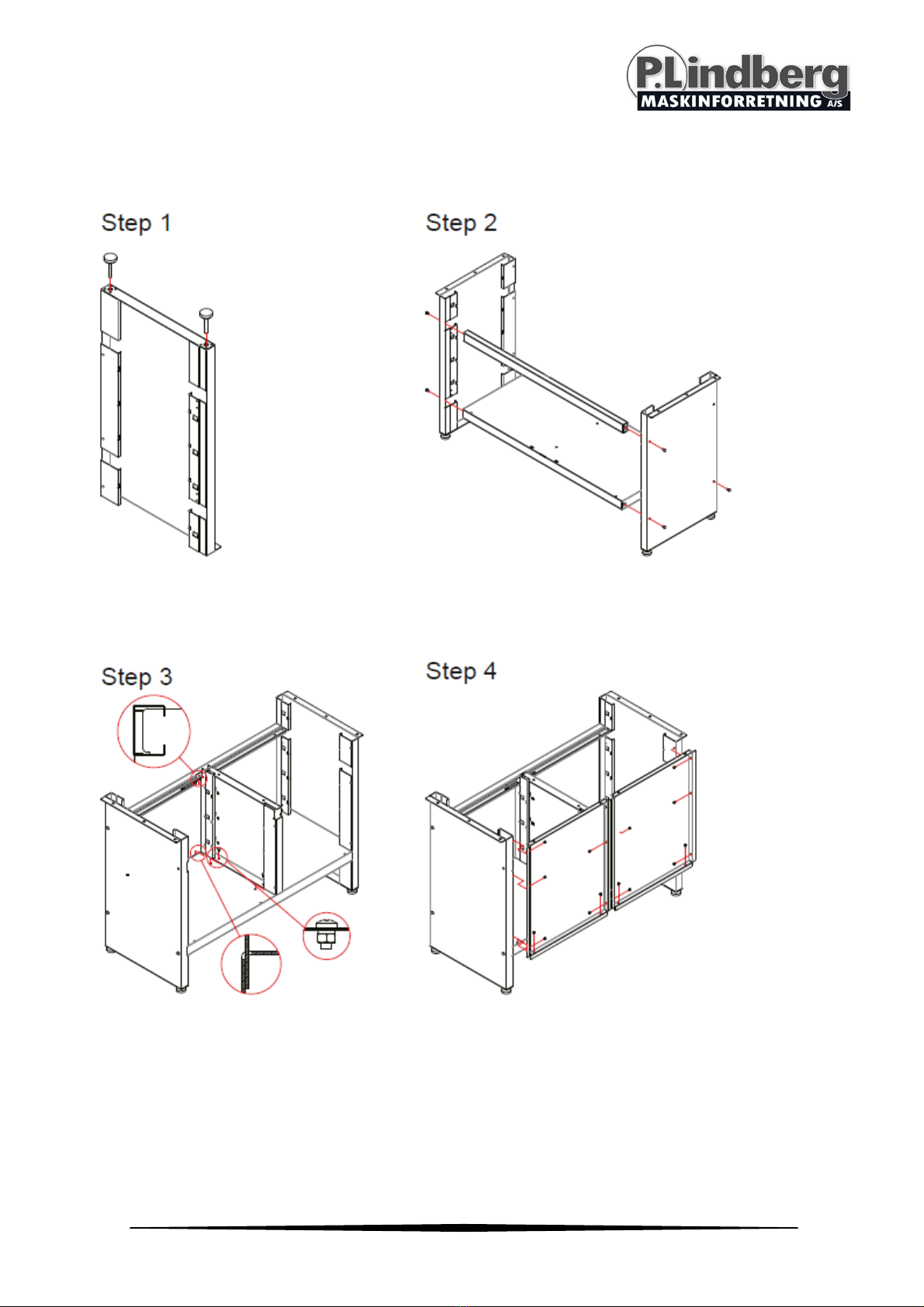 P.Lindberg
MASKINFORRETNING A/S

Step 1

Step 2

Step 3

Step 4