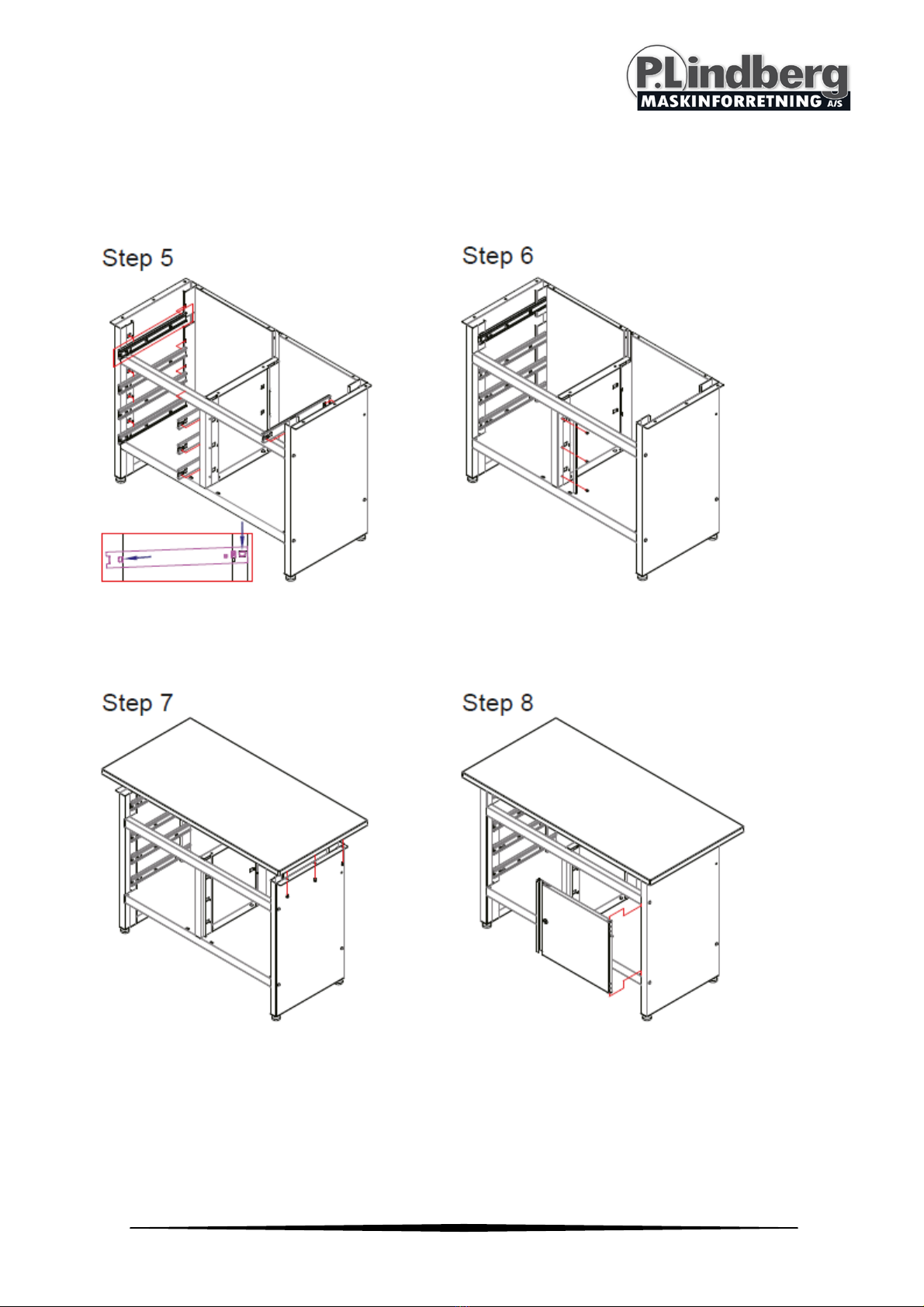 P.Lindberg
MASKINFORRETNING A/S

Step 5

Step 6

Step 7

Step 8