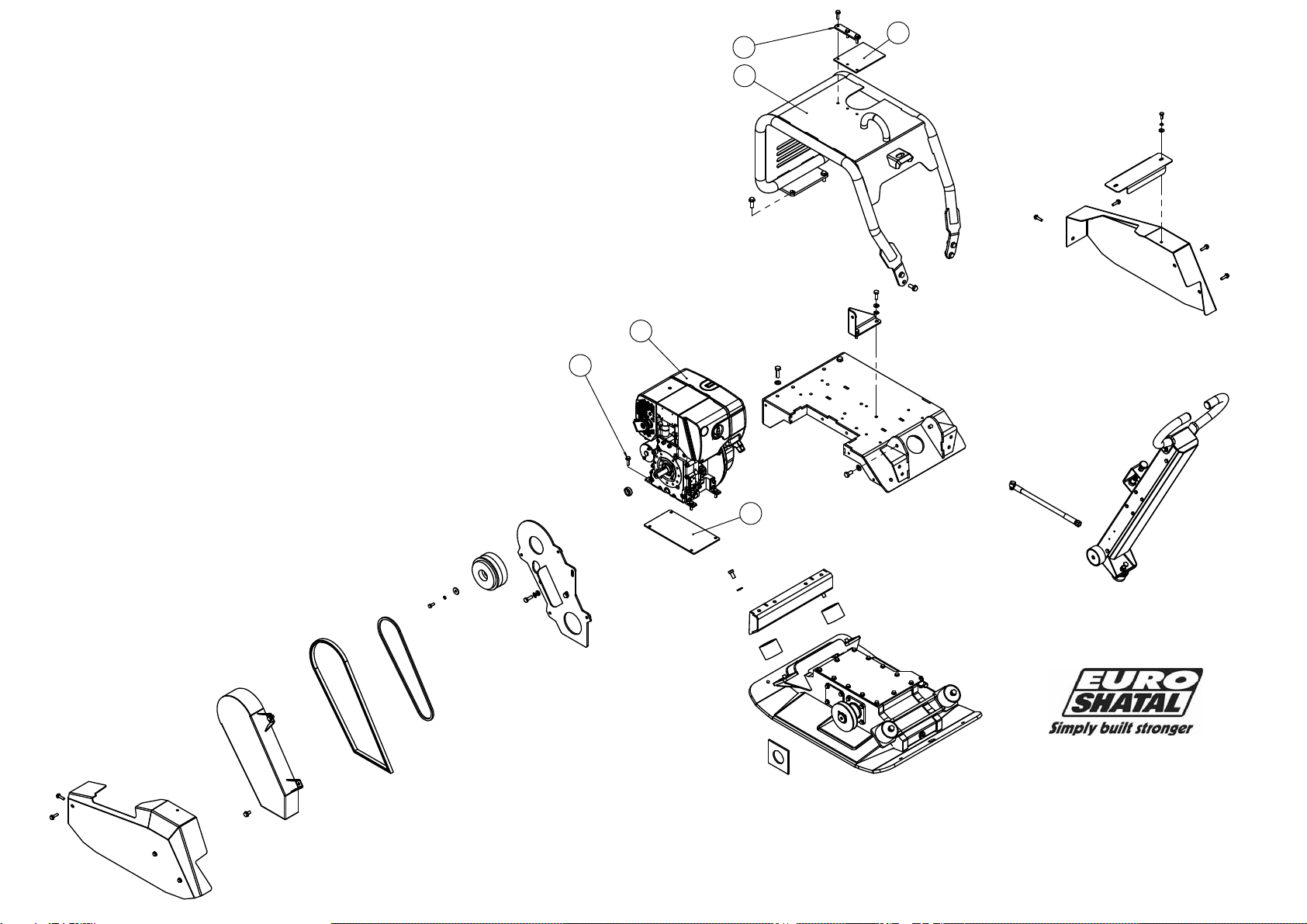 EURO SHATAL
Simply built stronger