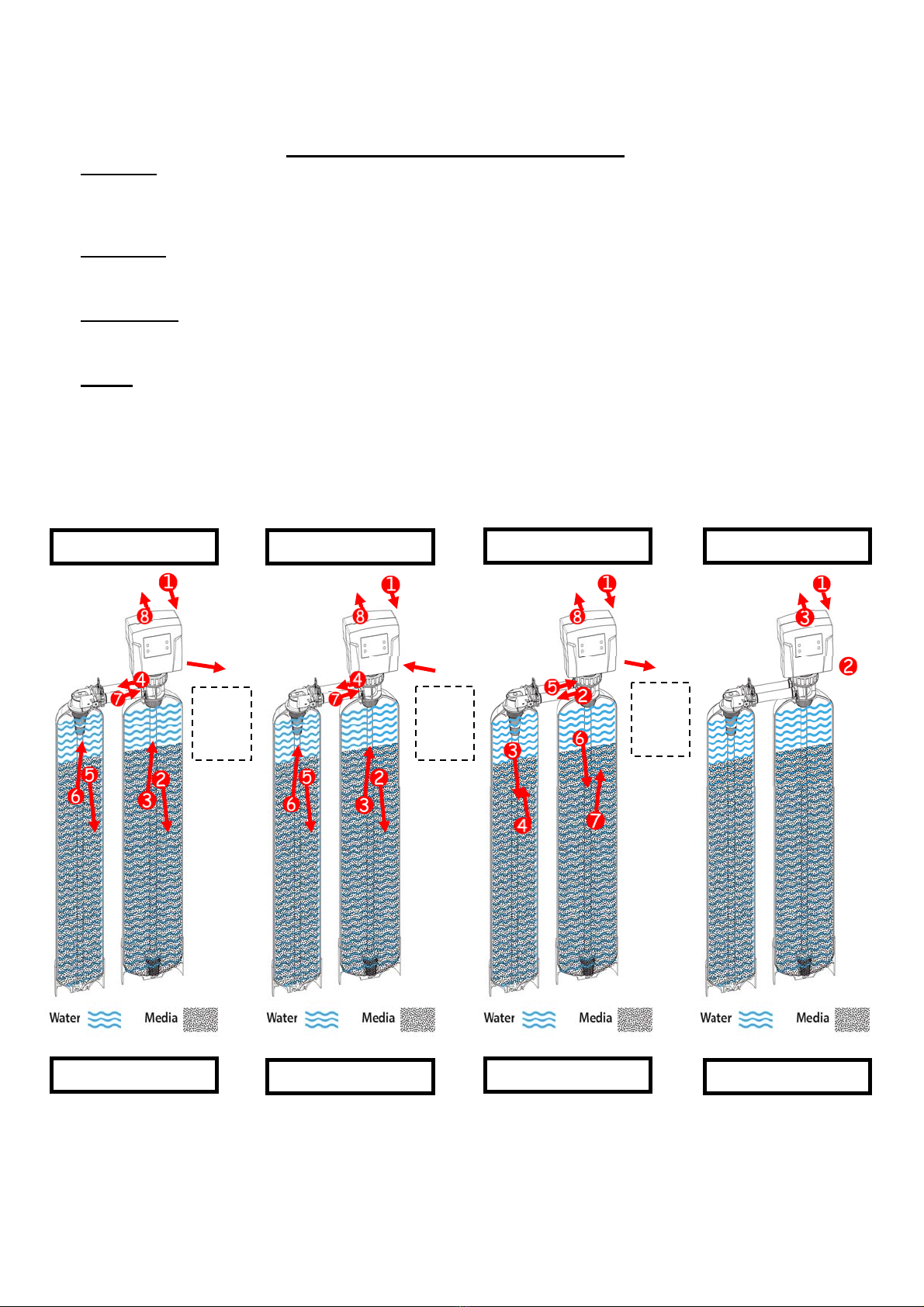 1
8
4
7
6
5
3
2

Water Media

1
8
4
7
6
5
3
2

Water Media

1
8
5
2
3
6
4
7

Water Media

1
3
2

Water Media