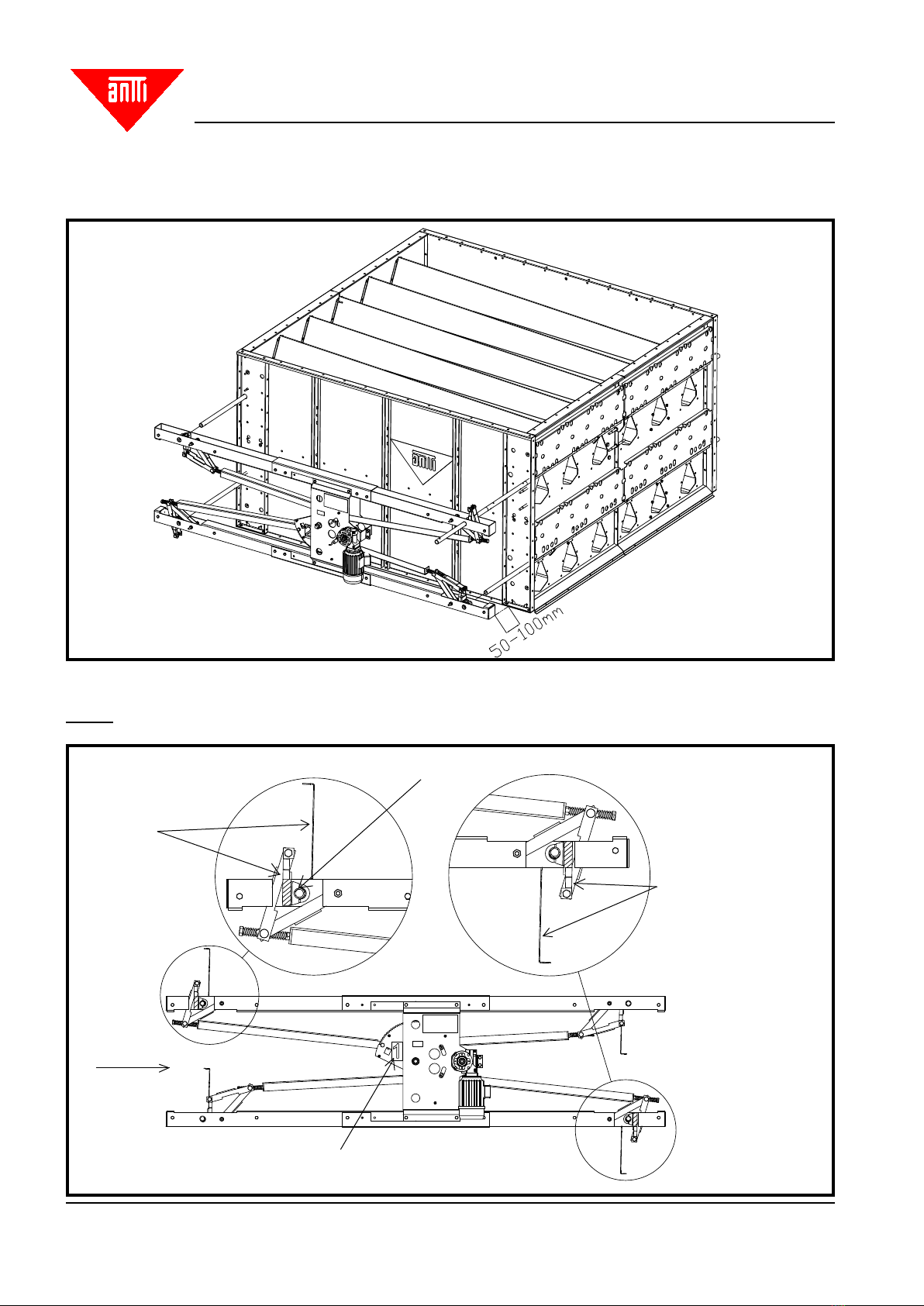 antti

antti

50-100mm