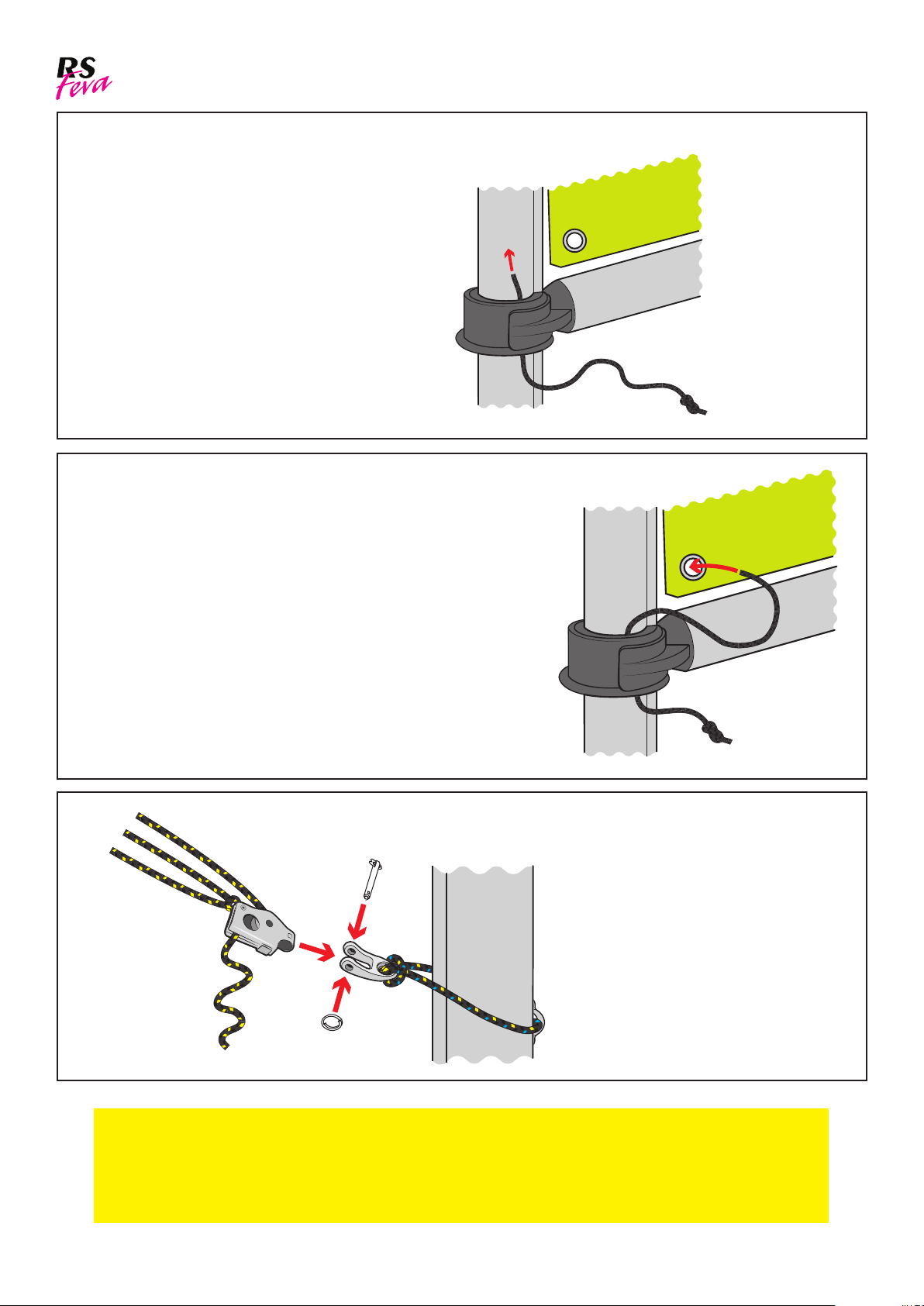 RS Feva