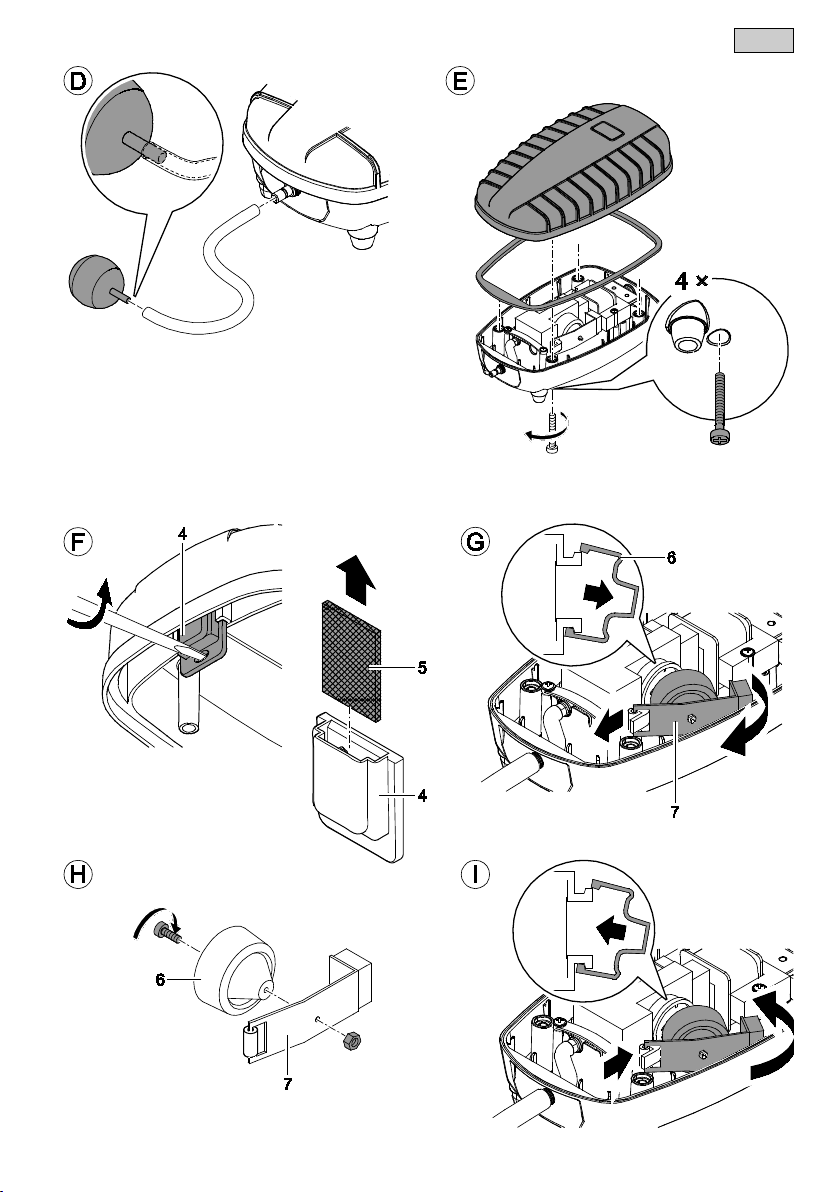 D

E

4 ×

F

4

5

4

G

6

7

H

6

7

I