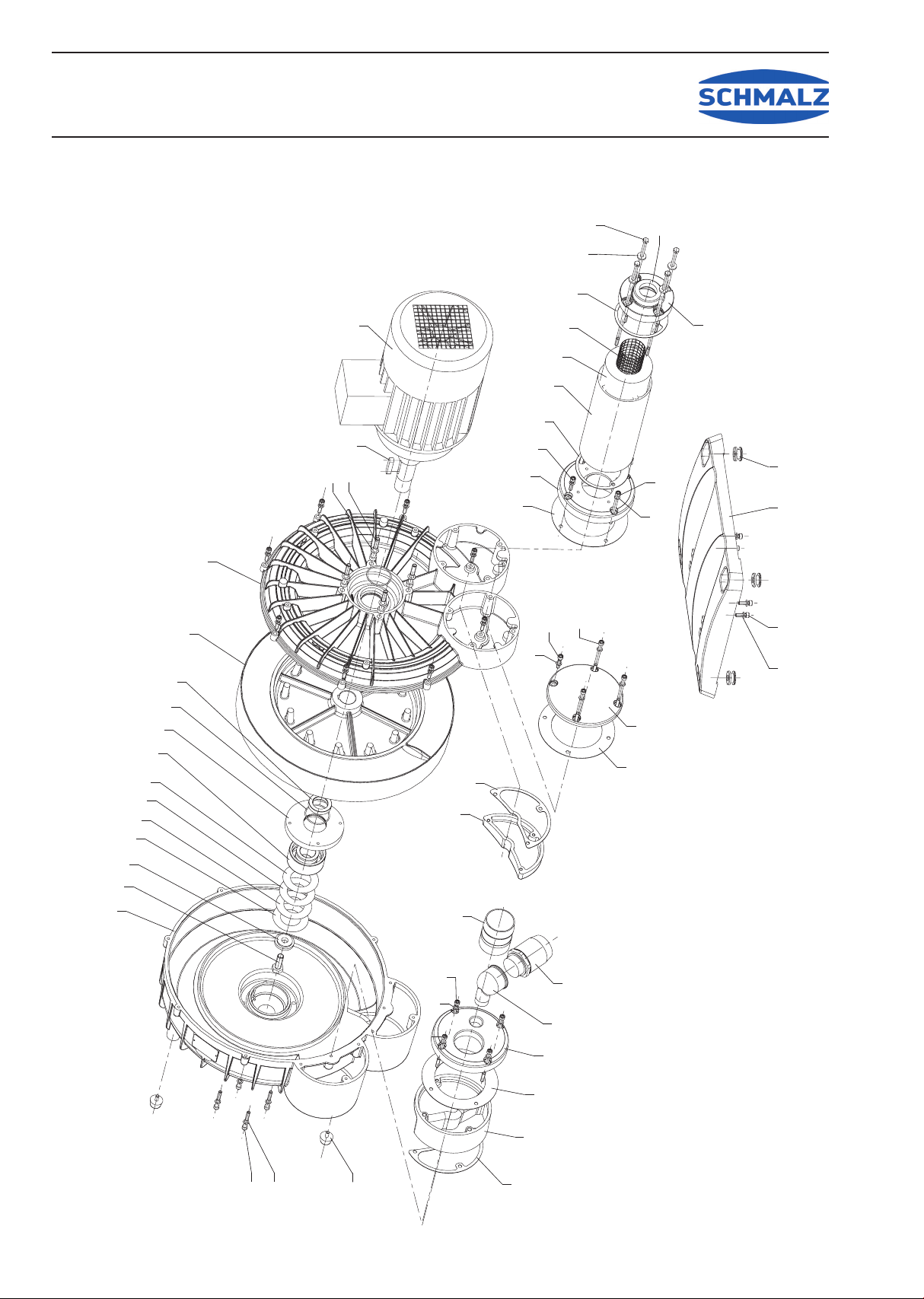 SCHMALZ