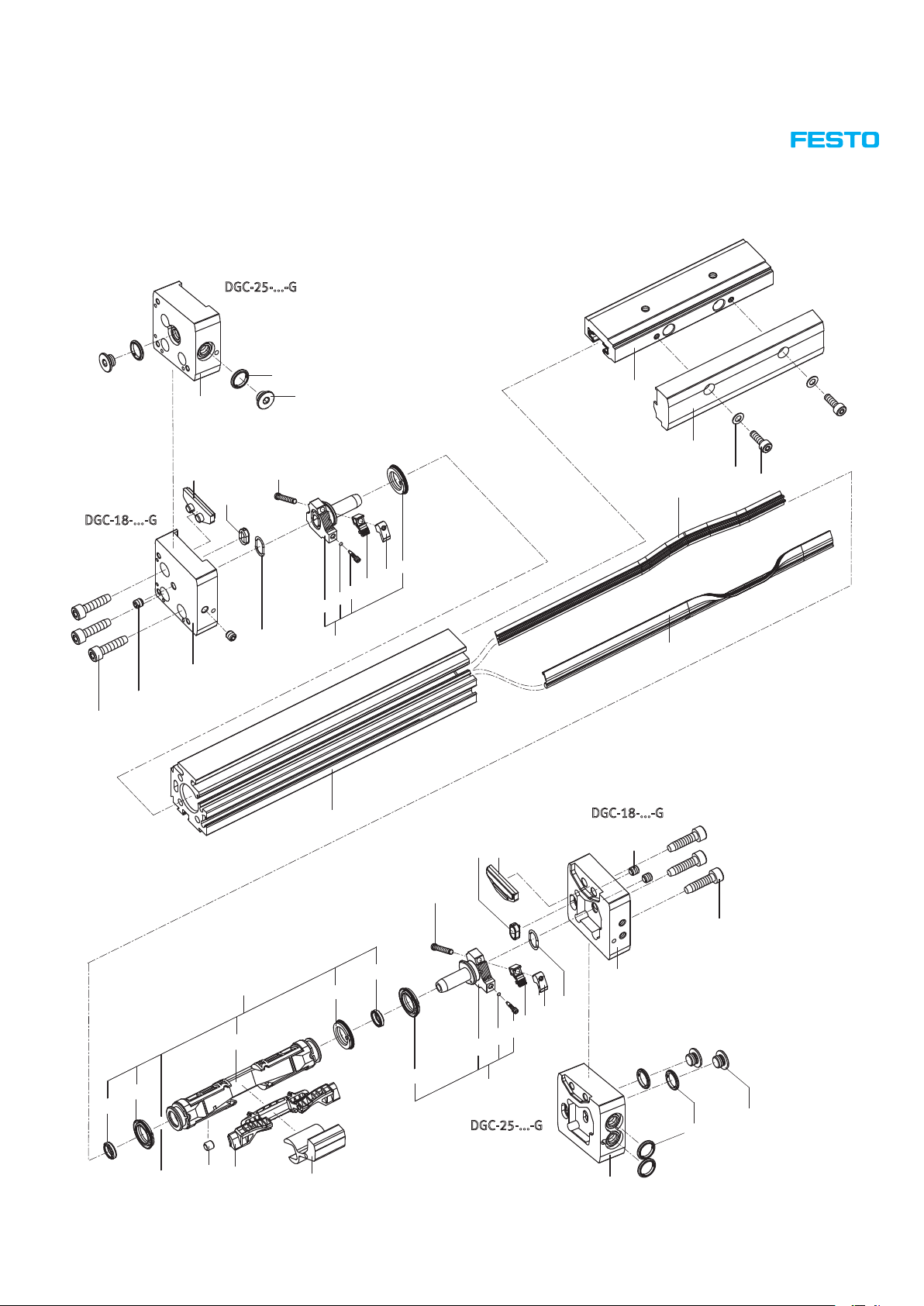 FESTO

DGC-25-...-G

DGC-18-...-G

DGC-18-...-G

DGC-25-...-G