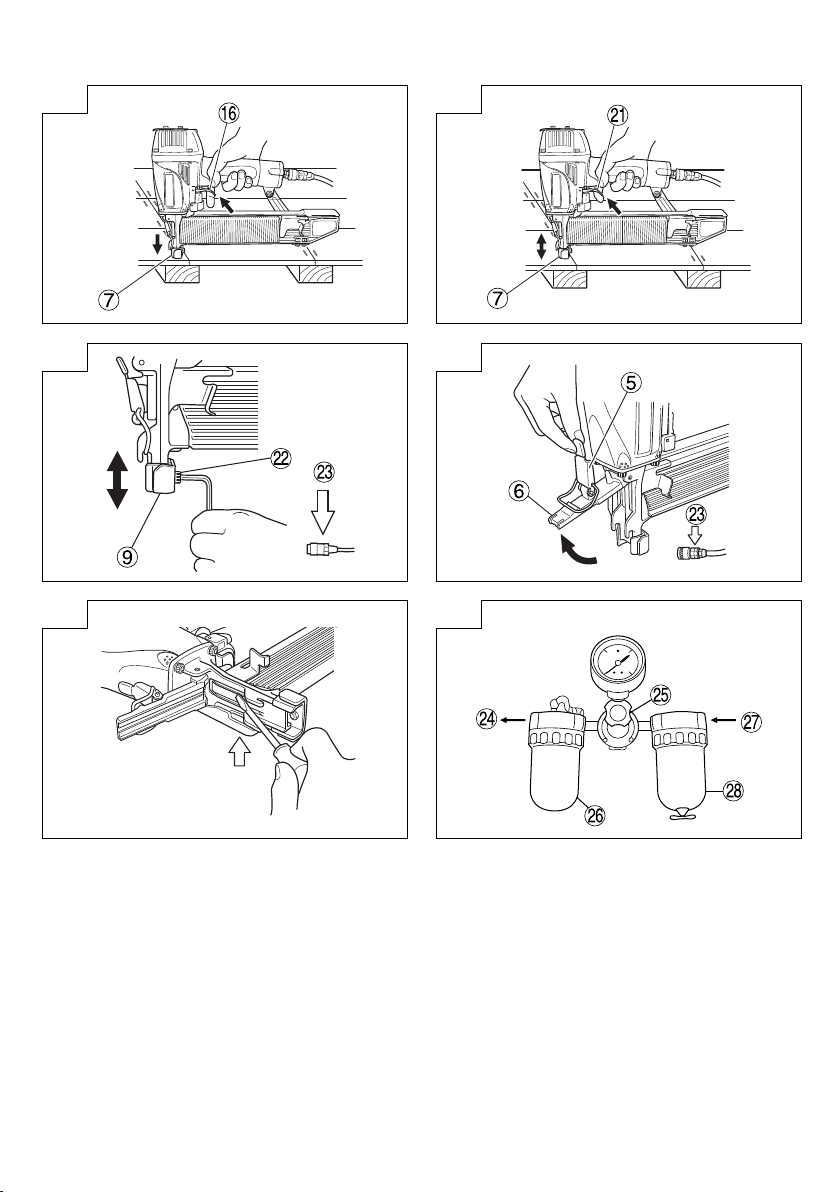 16
7
21
7
22
23
9
5
6
23
25
24
27
26
28