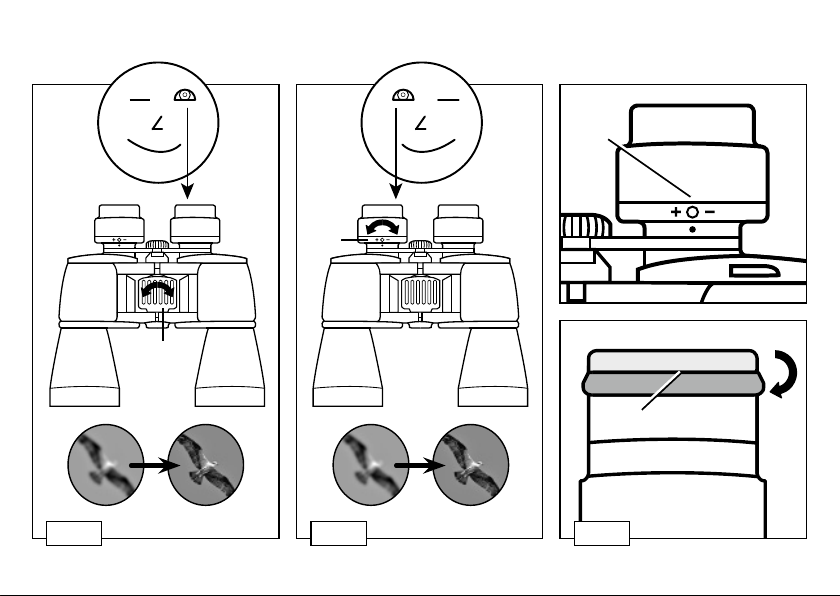 + O −