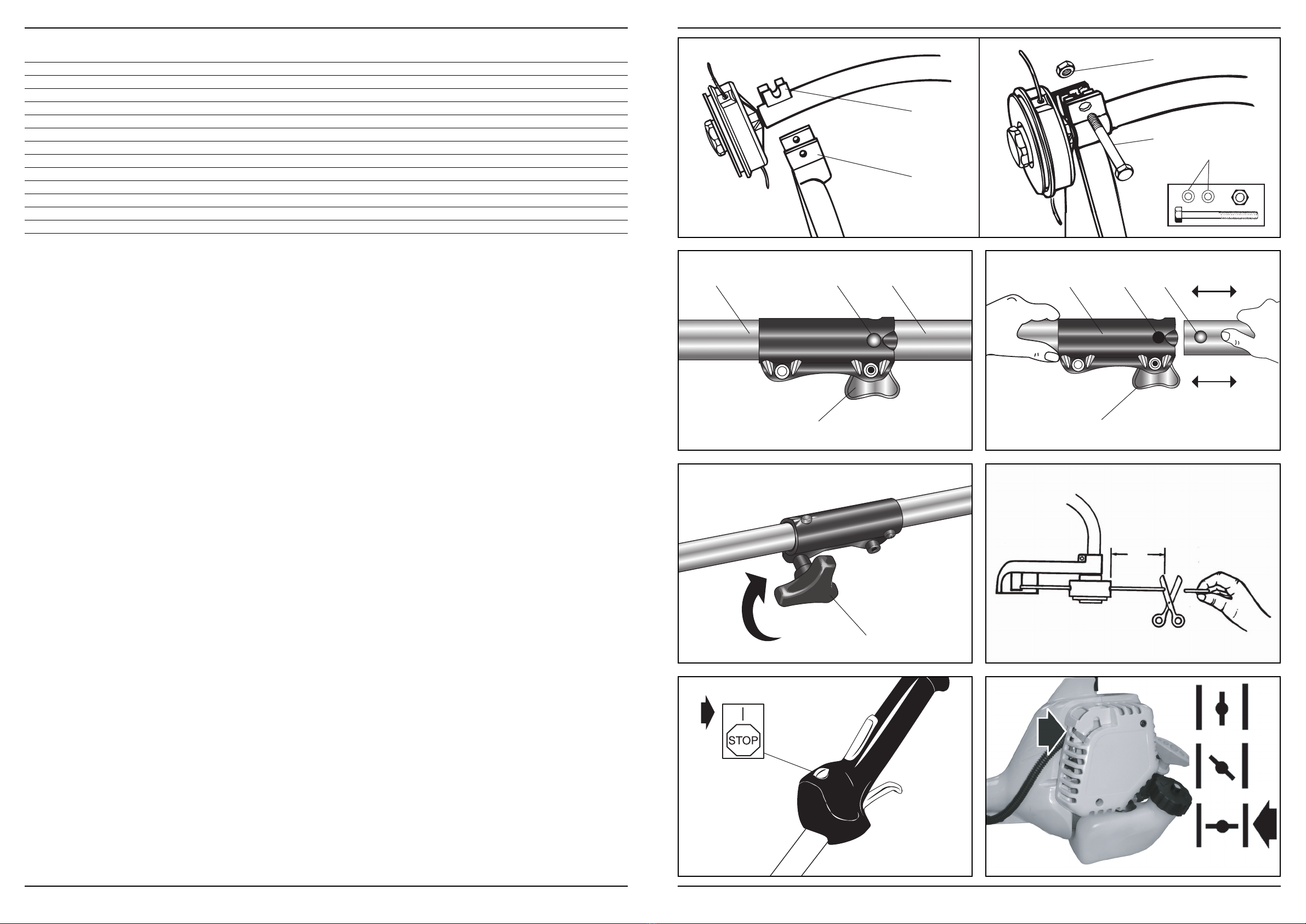 STOP