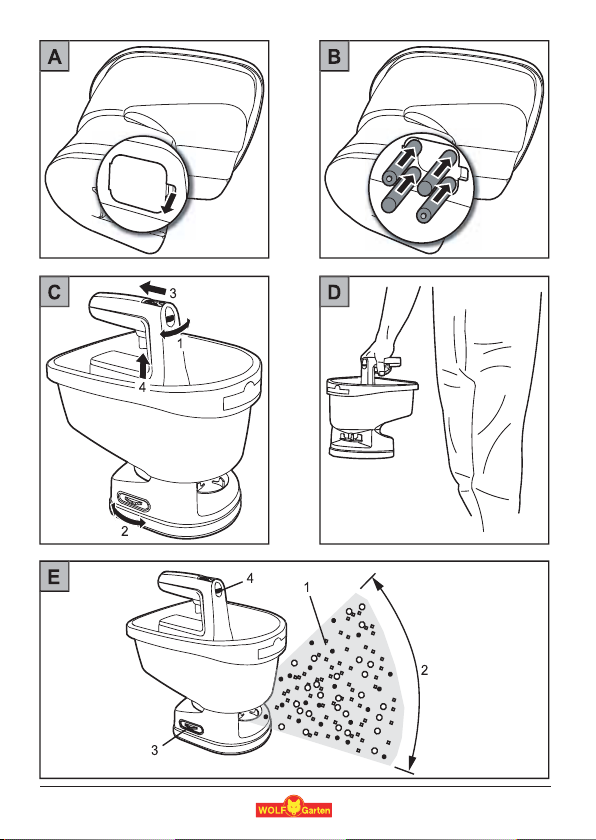 A

B

C

3

1

4

2

D

E

4

1

2

3

WOLF Garten