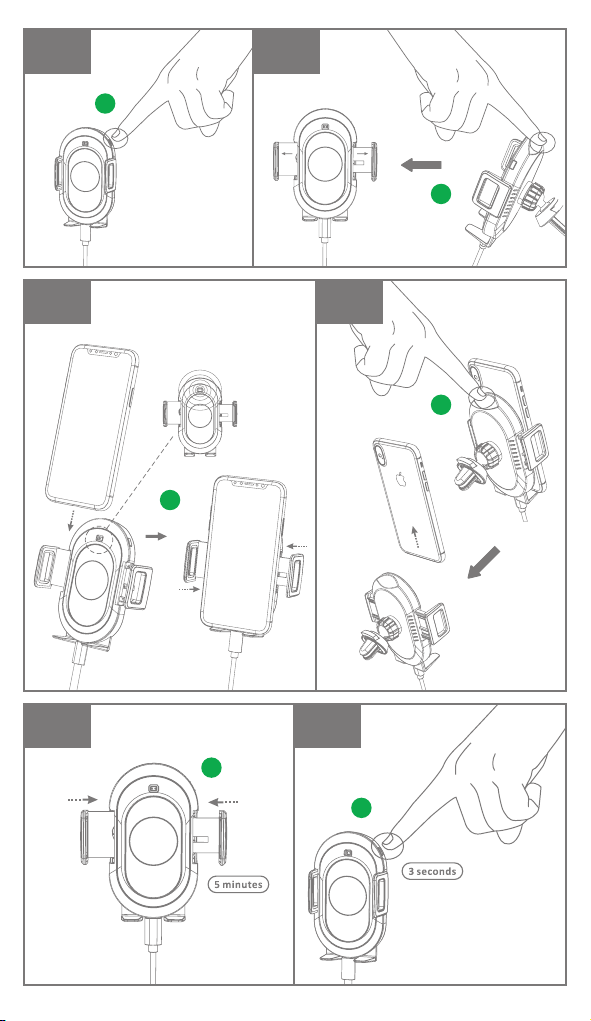 5 minutes

3 seconds