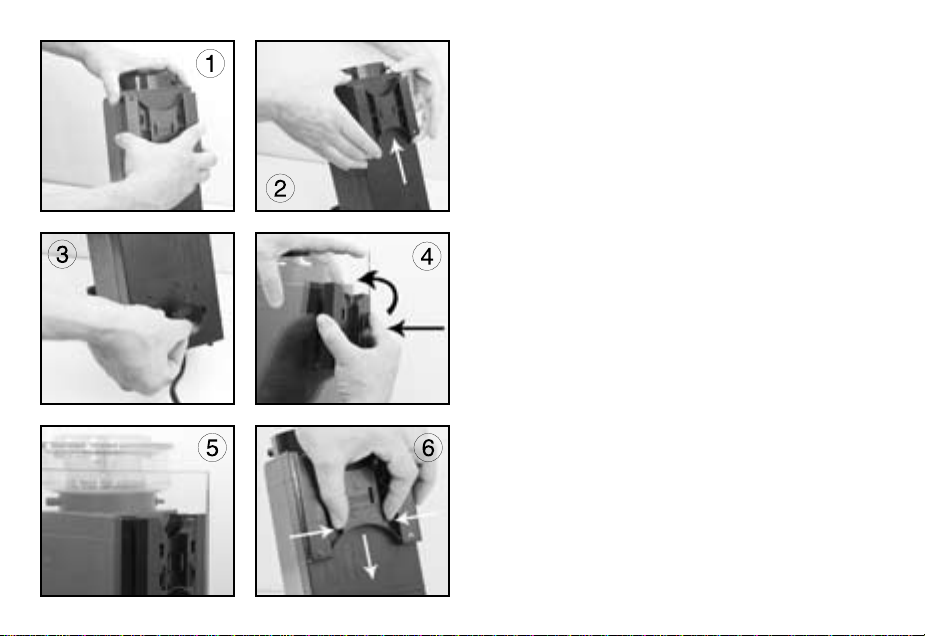 1
2
3
4
5
6