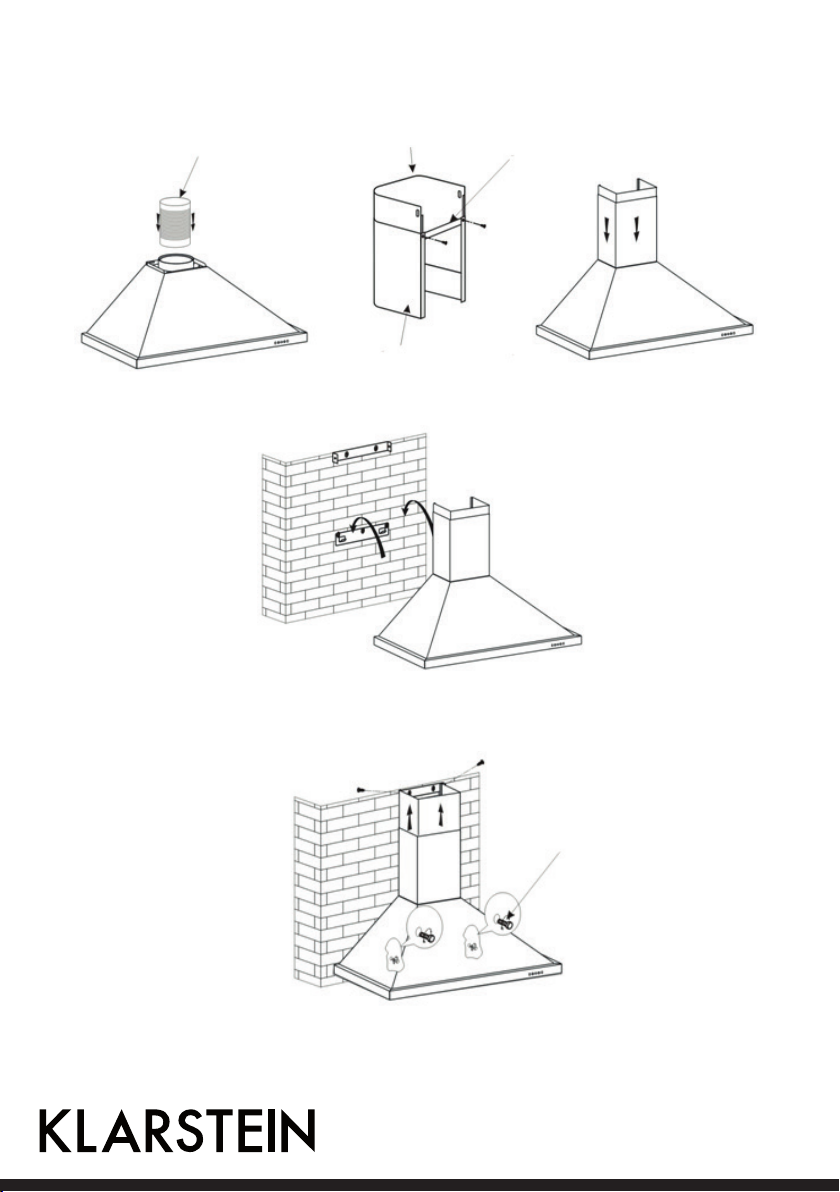 KLARSTEIN