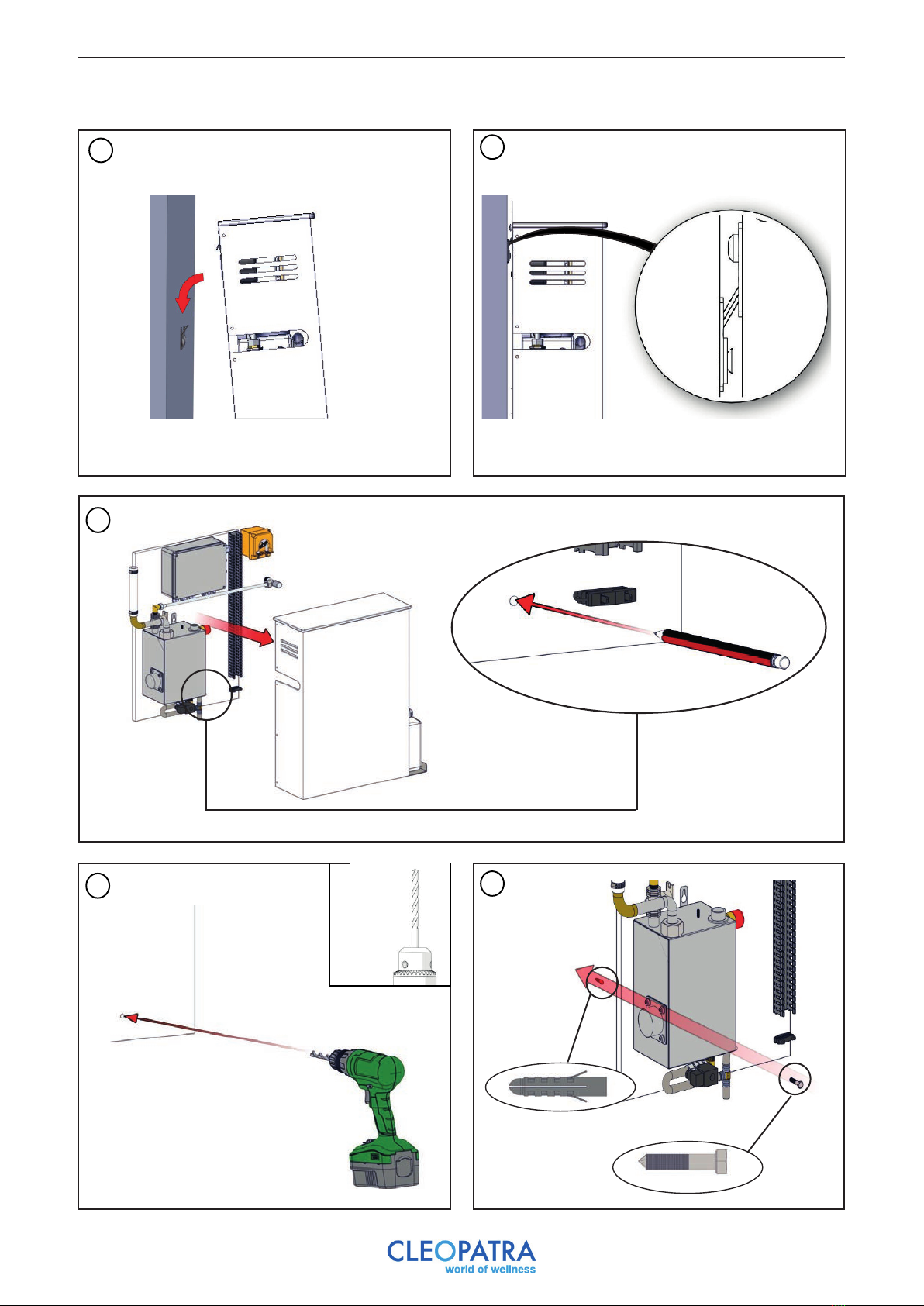 CLEOPATRA
world of wellness