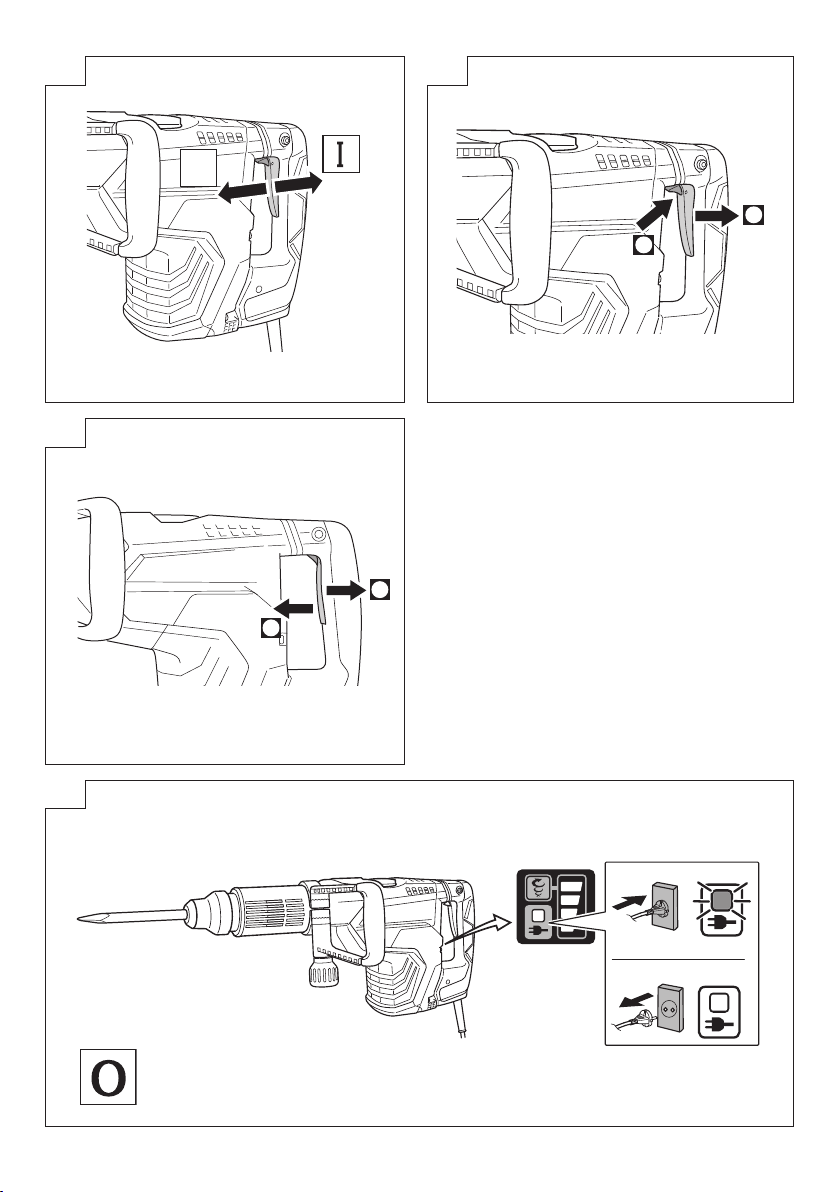 I

O