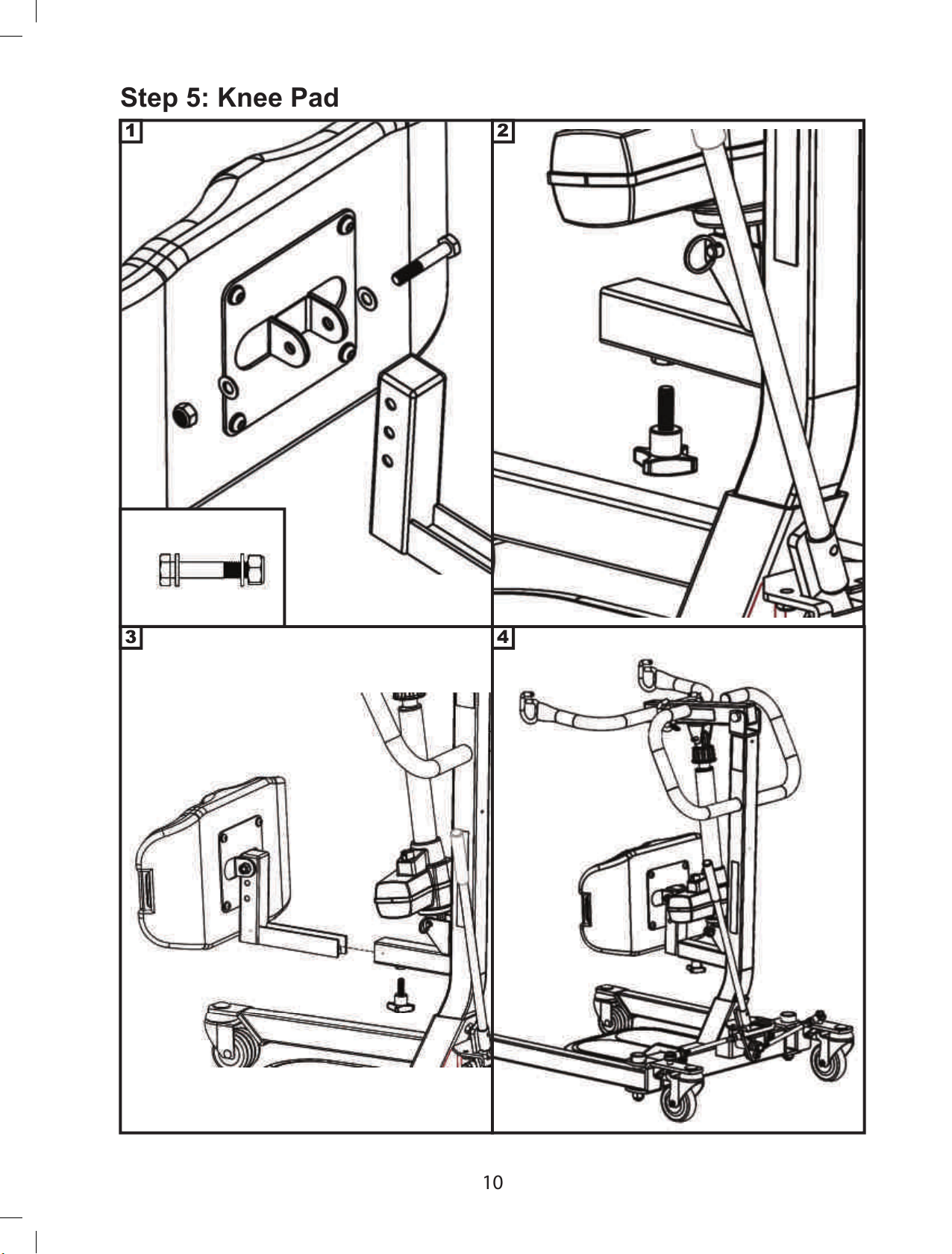 Step 5: Knee Pad

1

2

3

4

10