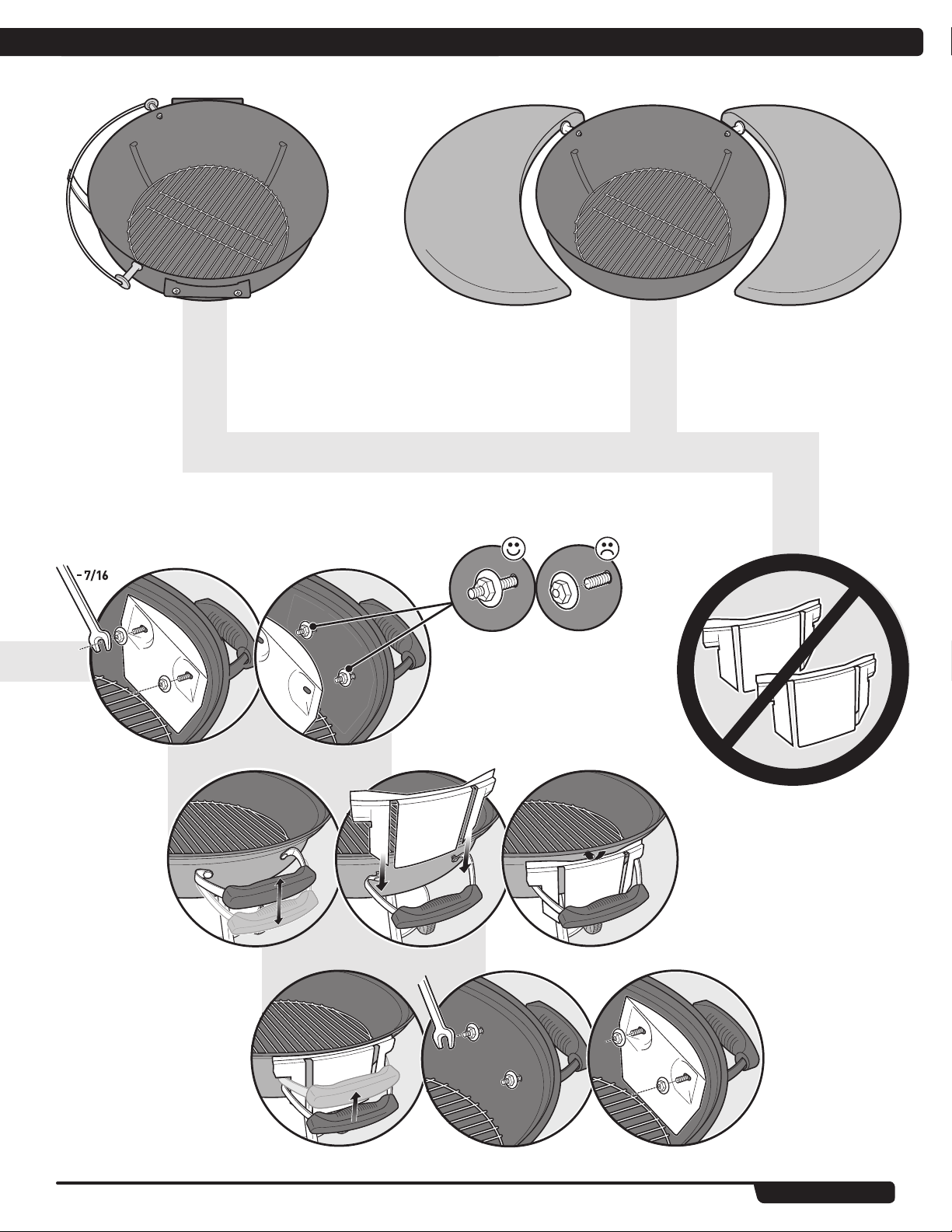 7/16