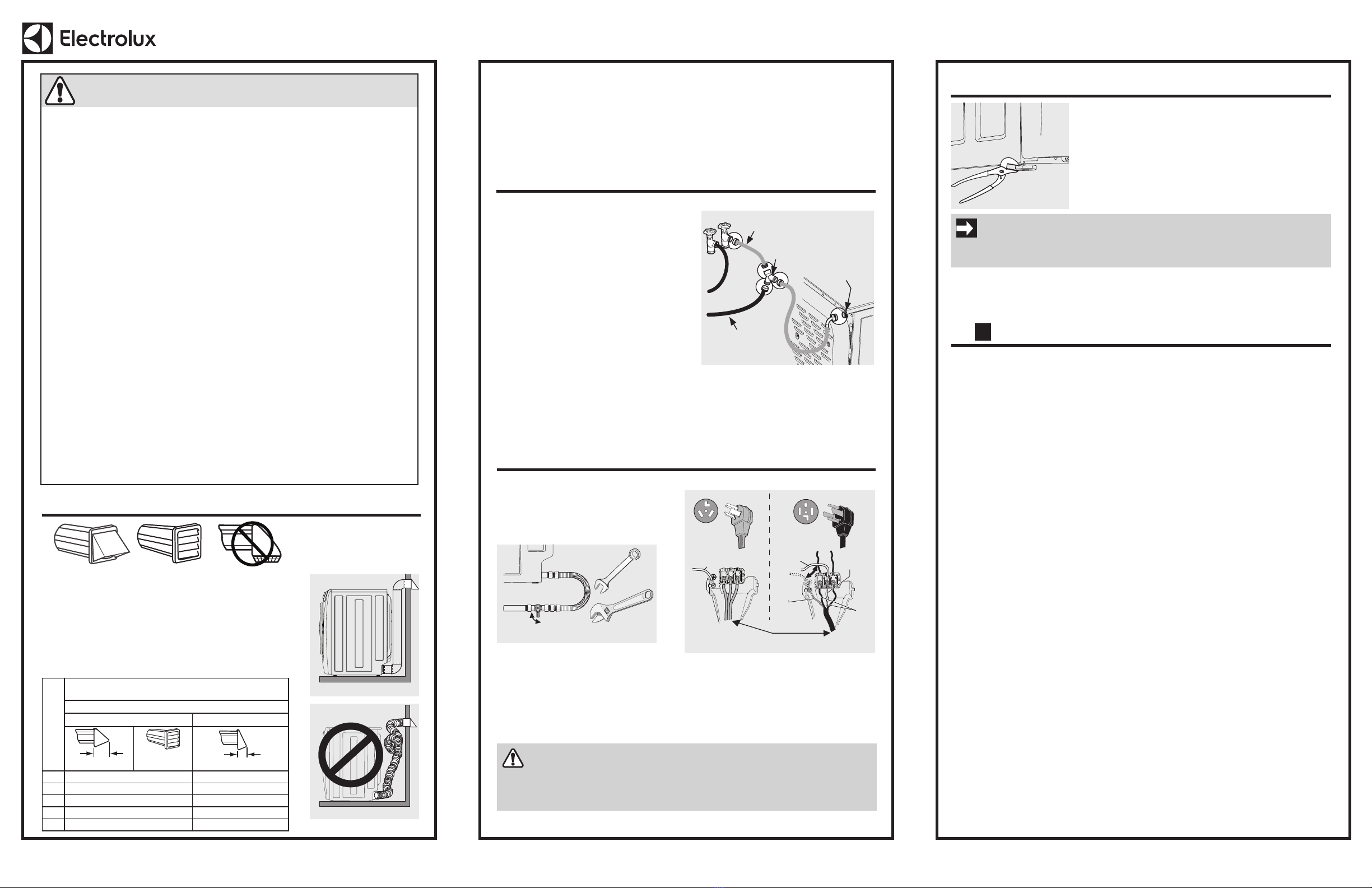 Electrolux