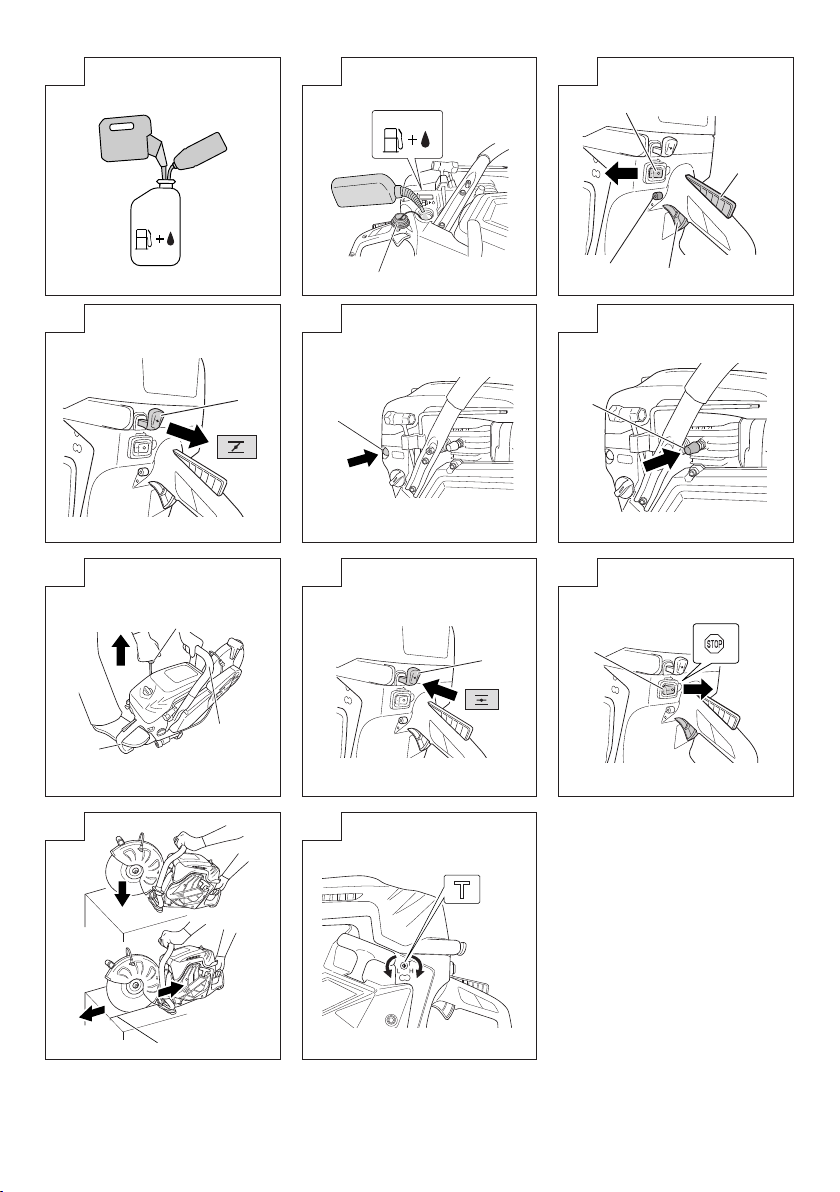 STOP

T