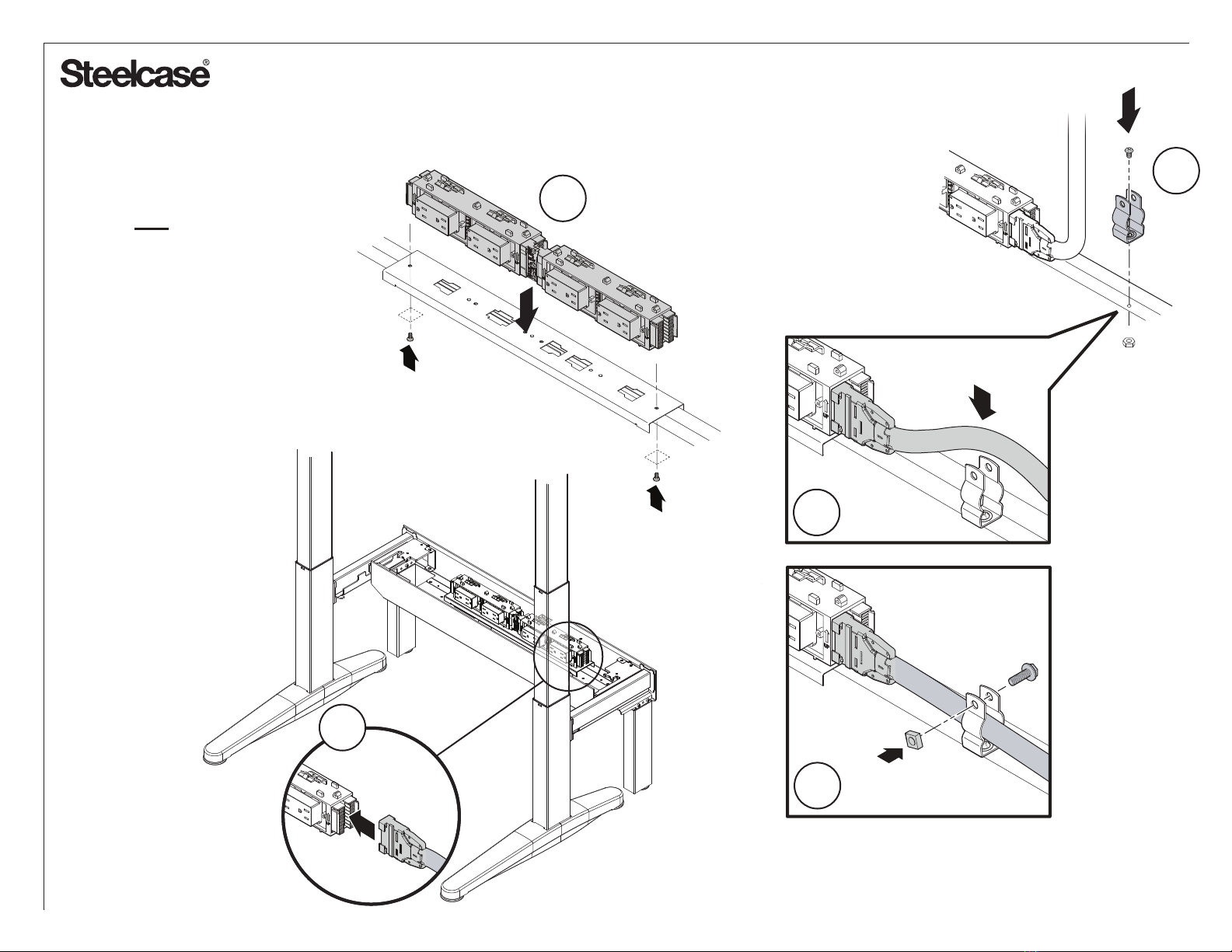 Steelcase®