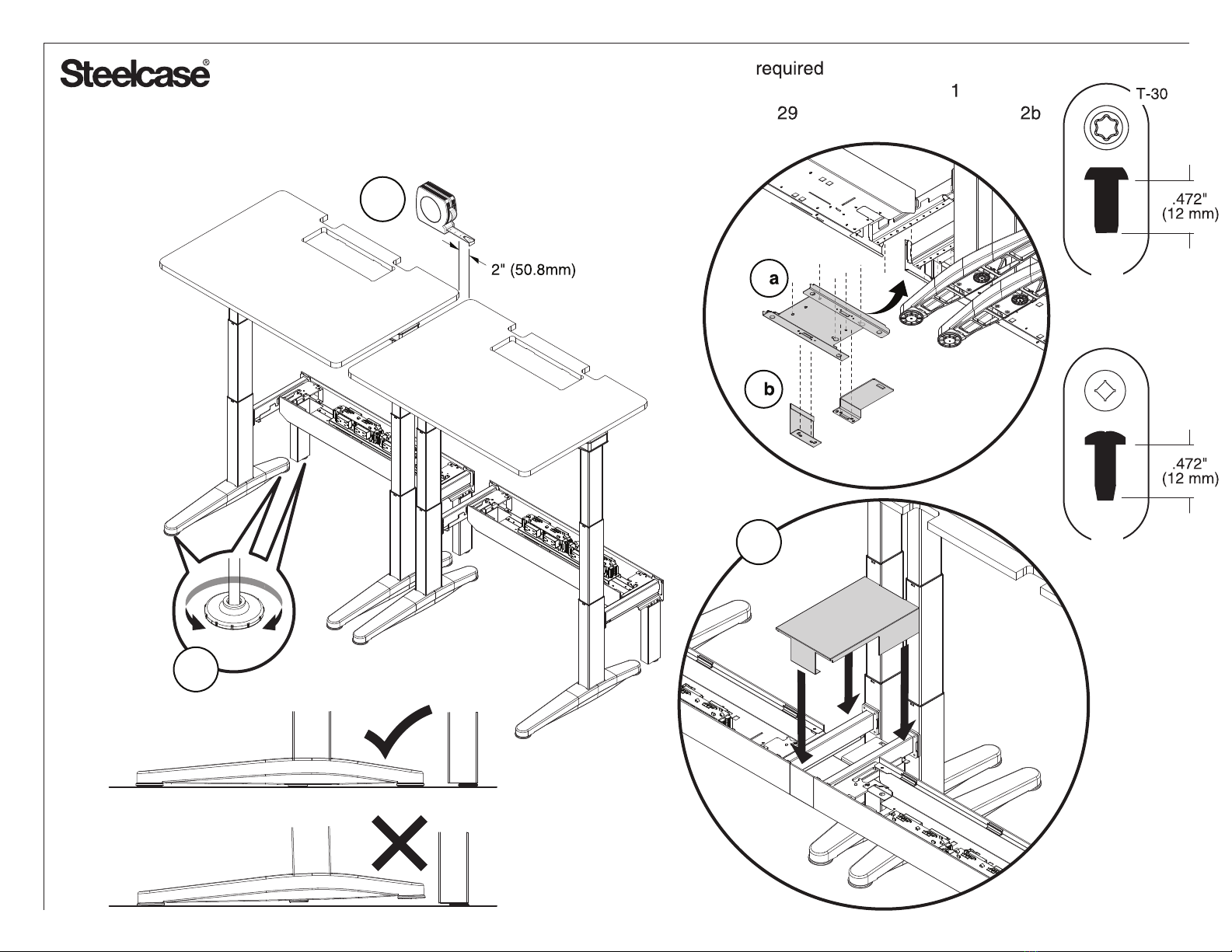 Steelcase®

required

1

29

2b

T-30

.472" (12 mm)

.472" (12 mm)

2" (50.8mm)

a

b