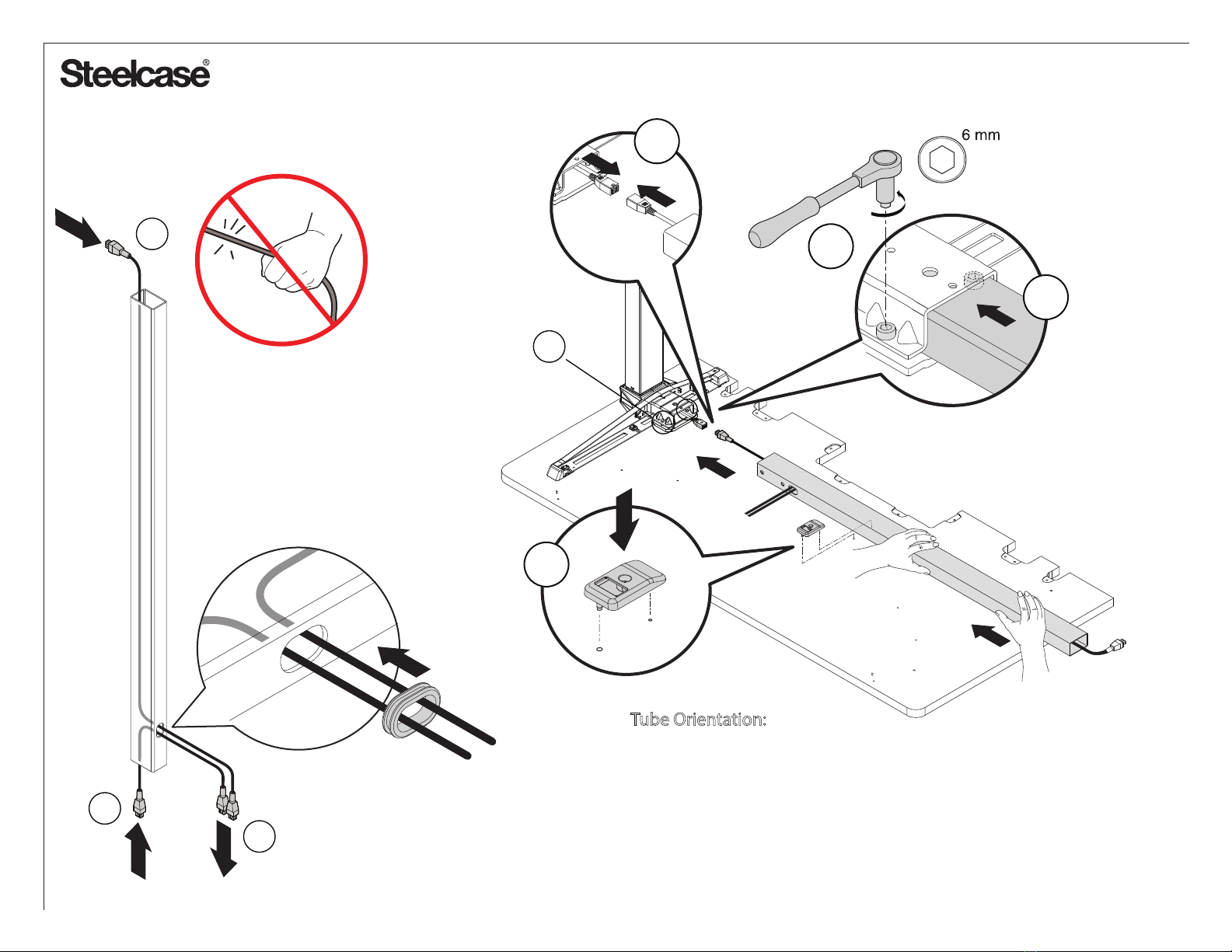 Steelcase®

6 mm

Tube Orientation: