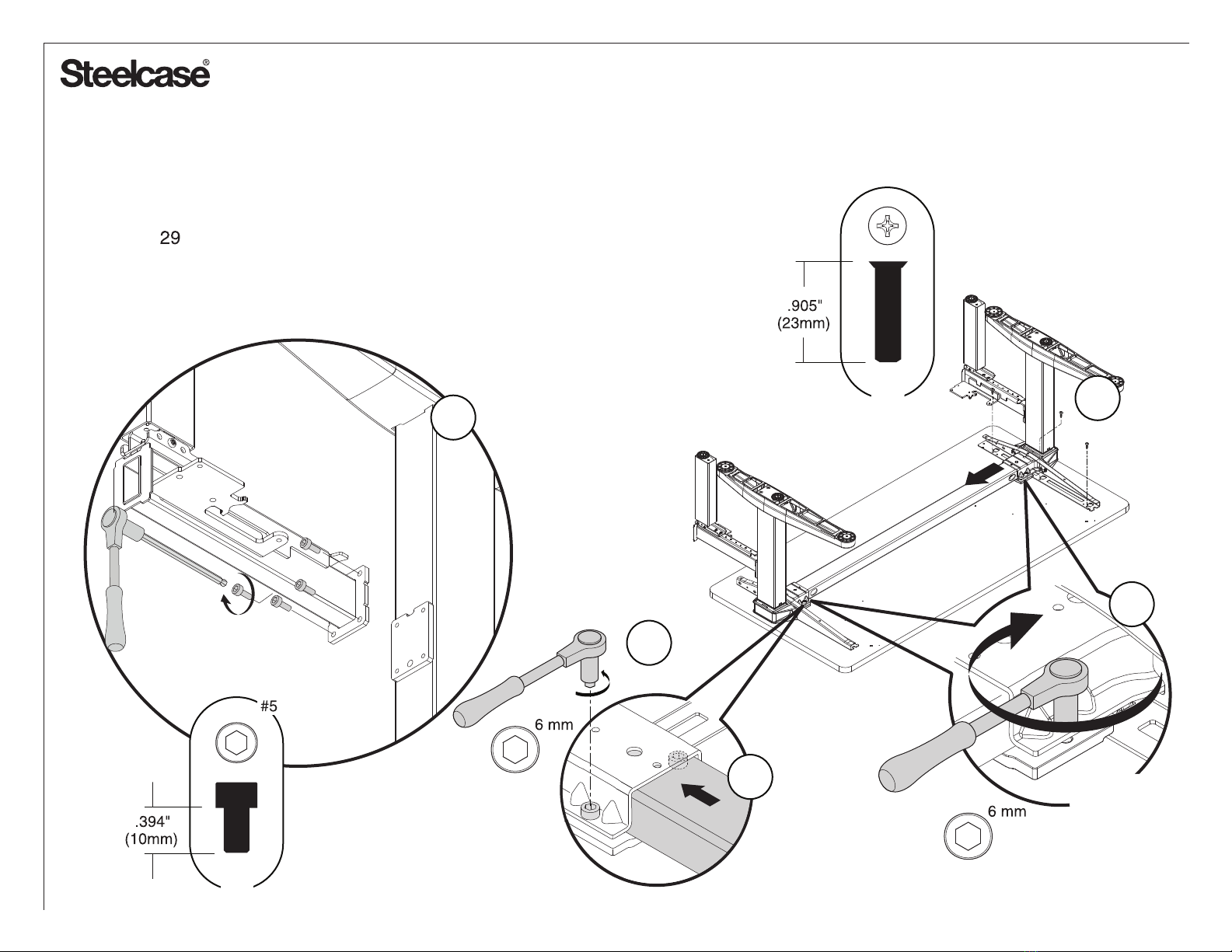 Steelcase®

29

.905"
(23mm)

#5

.394"
(10mm)

6 mm

6 mm