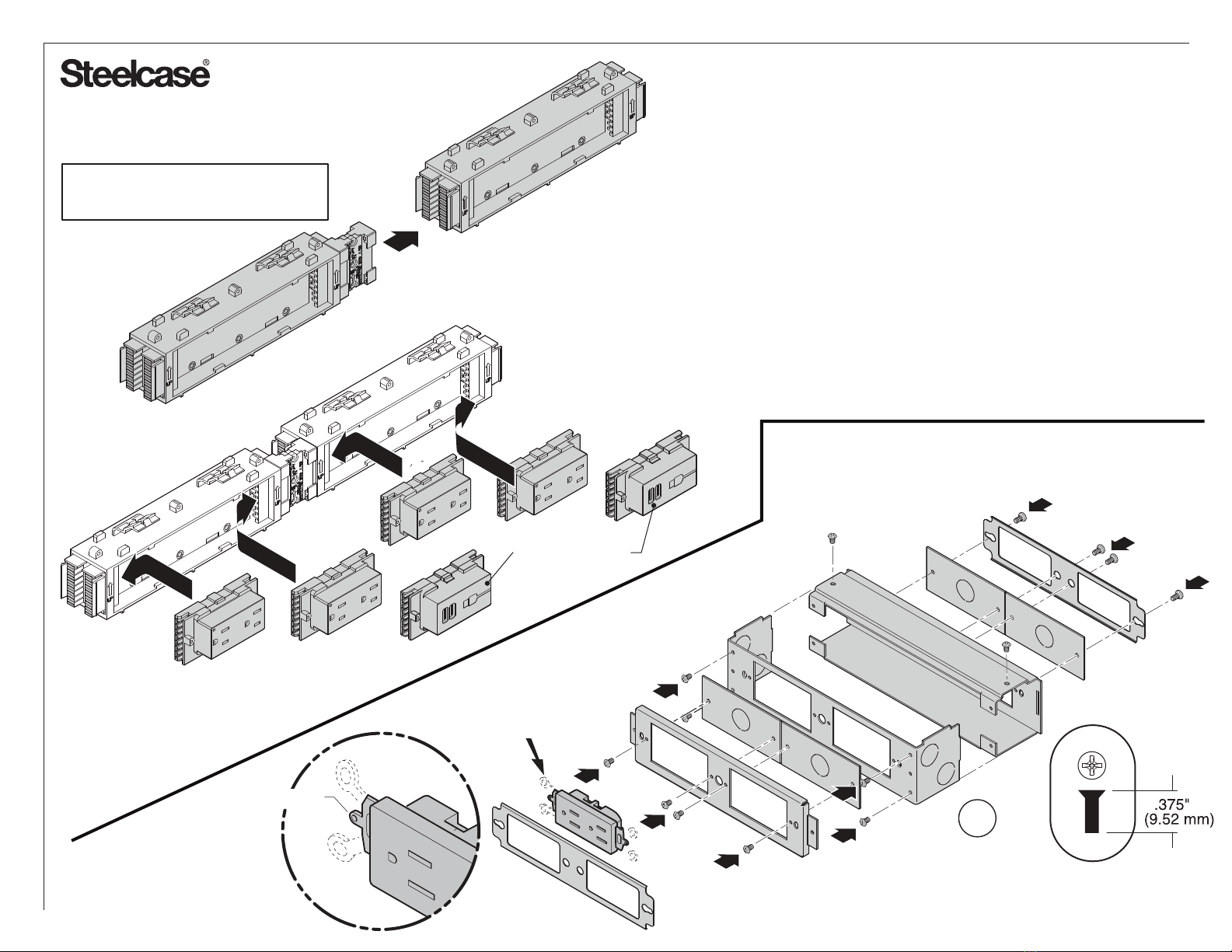 Steelcase®

.375"
(9.52 mm)